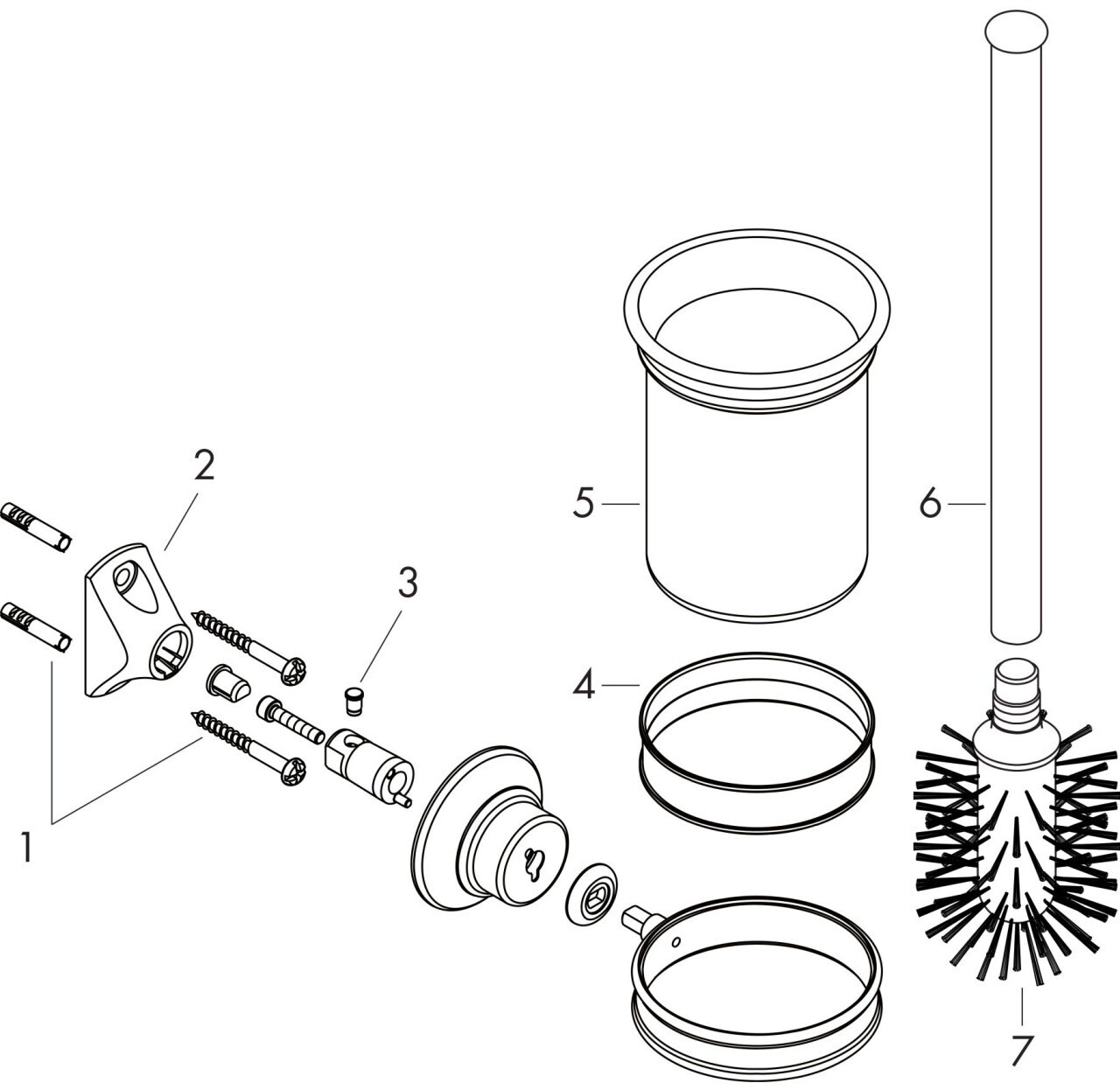 2
3
5
6
4
1
7