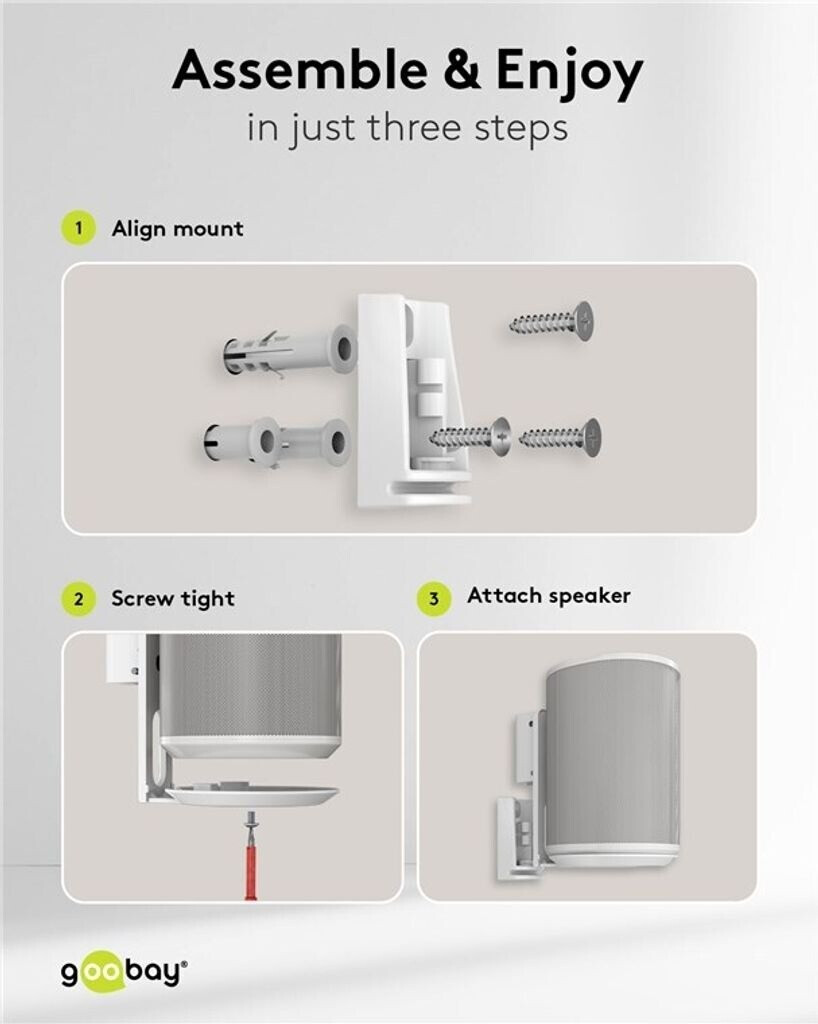 Assemble & Enjoy
in just three steps

1 Align mount

2 Screw tight

3 Attach speaker

goobay®