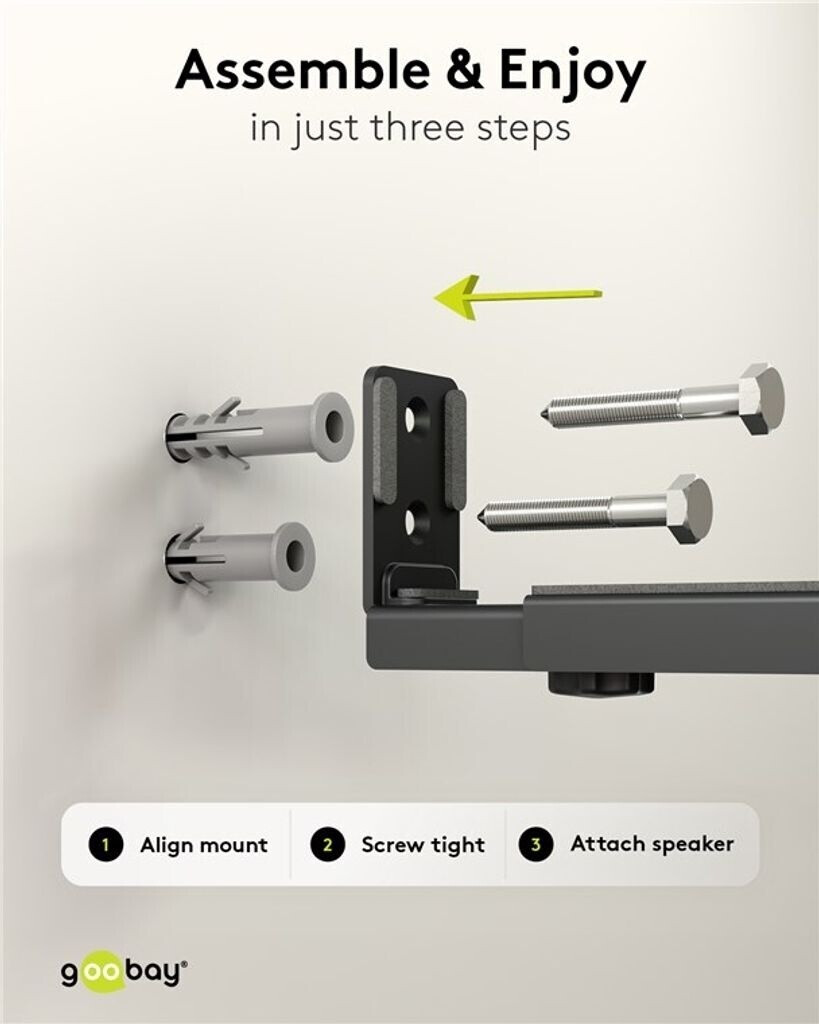 Assemble & Enjoy
in just three steps

1 Align mount
2 Screw tight
3 Attach speaker

goobay®