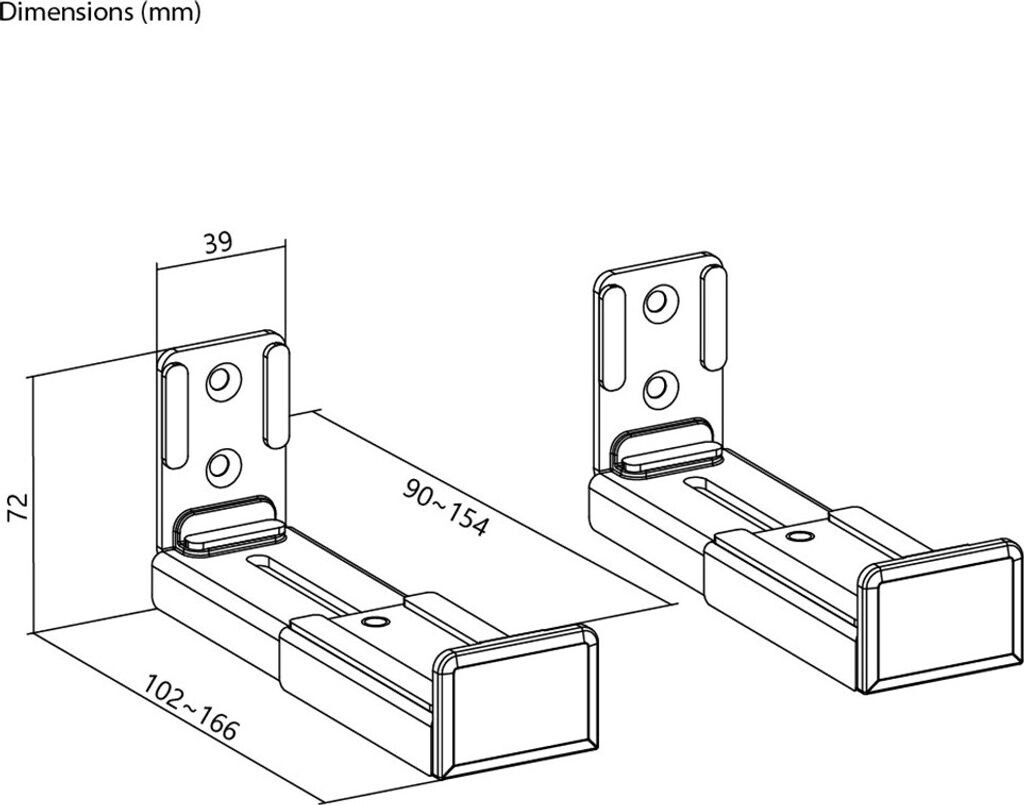 Dimensions (mm)

39

72

90~154

102~166