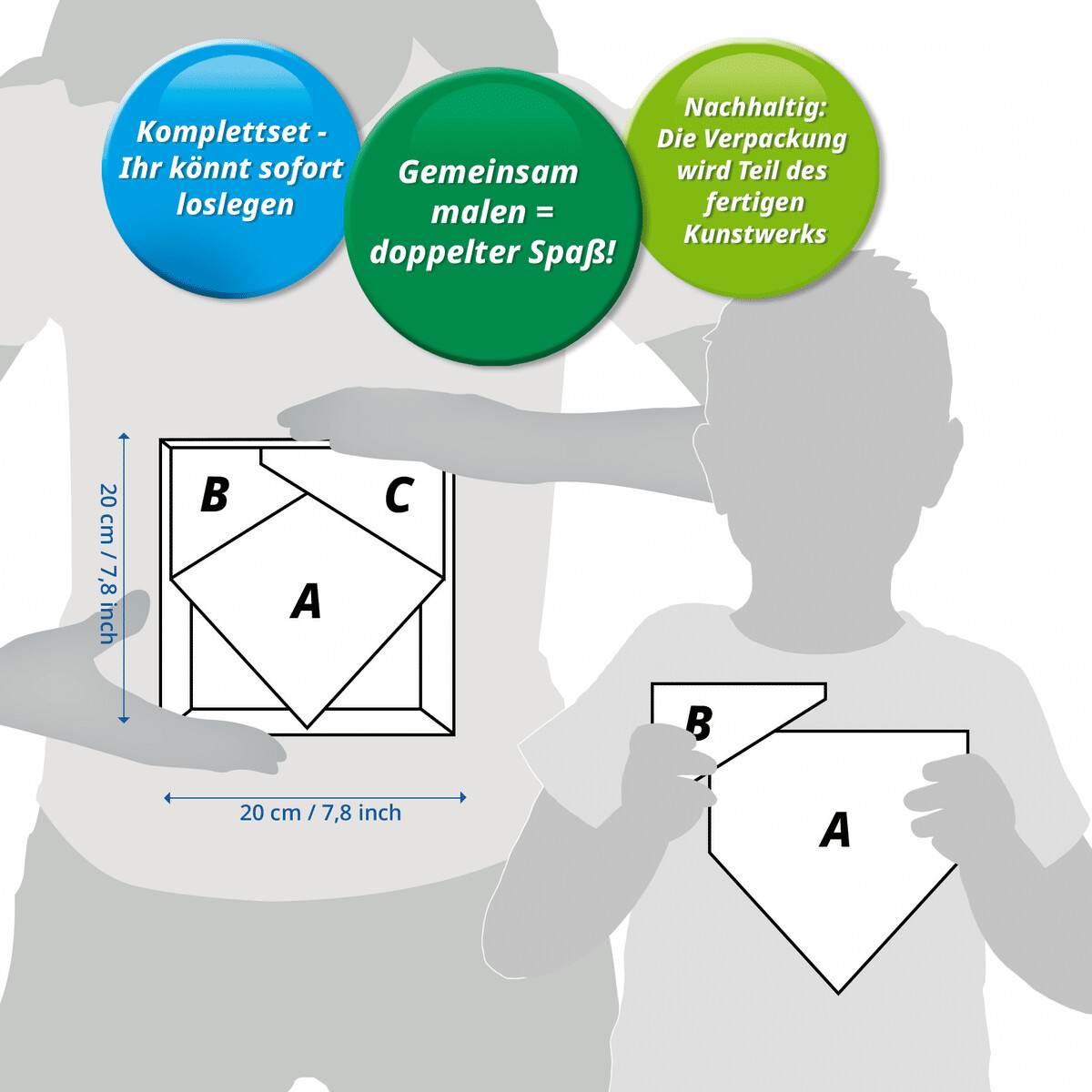 Komplettset - Ihr könnt sofort loslegen

Gemeinsam malen = doppelter Spaß!

Nachhaltig: Die Verpackung wird Teil des fertigen Kunstwerks

20 cm / 7,8 inch

B

C

A

20 cm / 7,8 inch

B

A