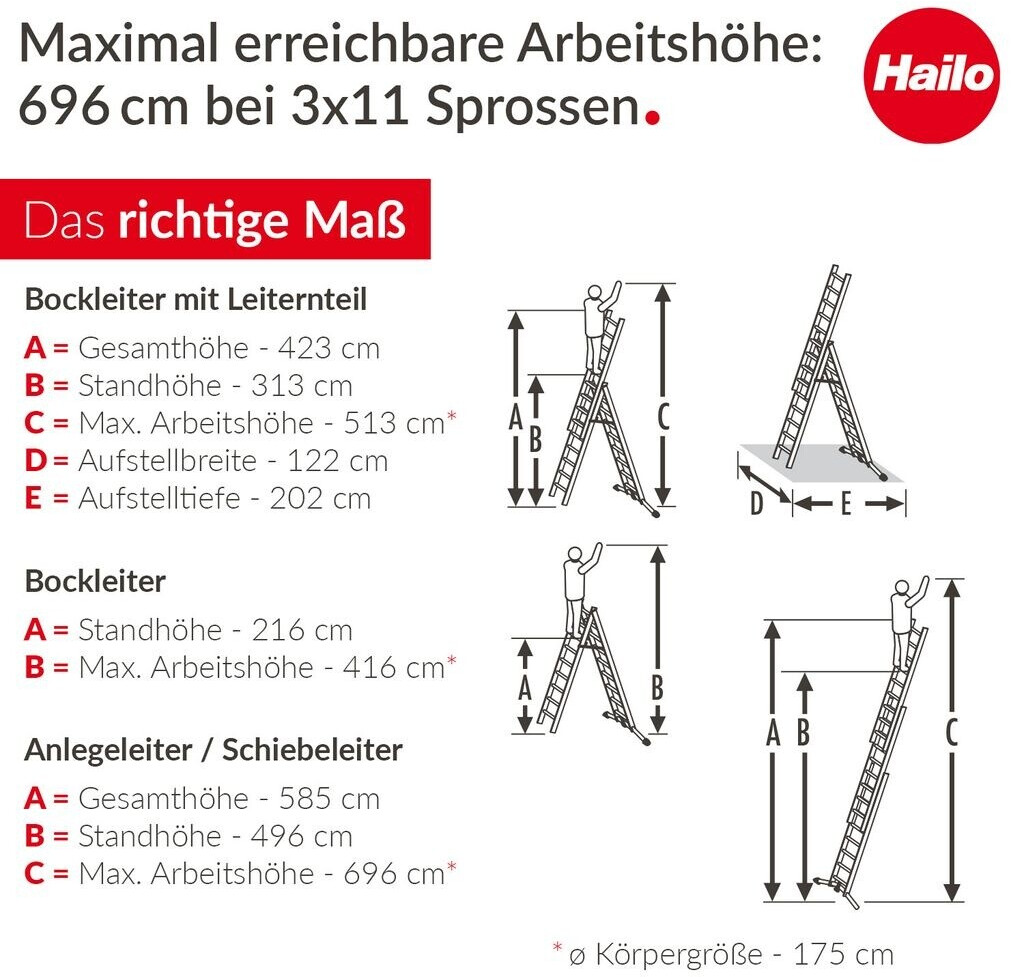 Maximal erreichbare Arbeitshöhe: 696 cm bei 3x11 Sprossen.

Hailo

Das richtige Maß

Bockleiter mit Leiternteil
A = Gesamthöhe - 423 cm
B = Standhöhe - 313 cm
C = Max. Arbeitshöhe - 513 cm*
D = Aufstellbreite - 122 cm
E = Aufstelltiefe - 202 cm

A B C

D E

Bockleiter
A = Standhöhe - 216 cm
B = Max. Arbeitshöhe - 416 cm*

A B

Anlegeleiter / Schiebeleiter
A = Gesamthöhe - 585 cm
B = Standhöhe - 496 cm
C = Max. Arbeitshöhe - 696 cm*

A B C

* ø Körpergröße - 175 cm