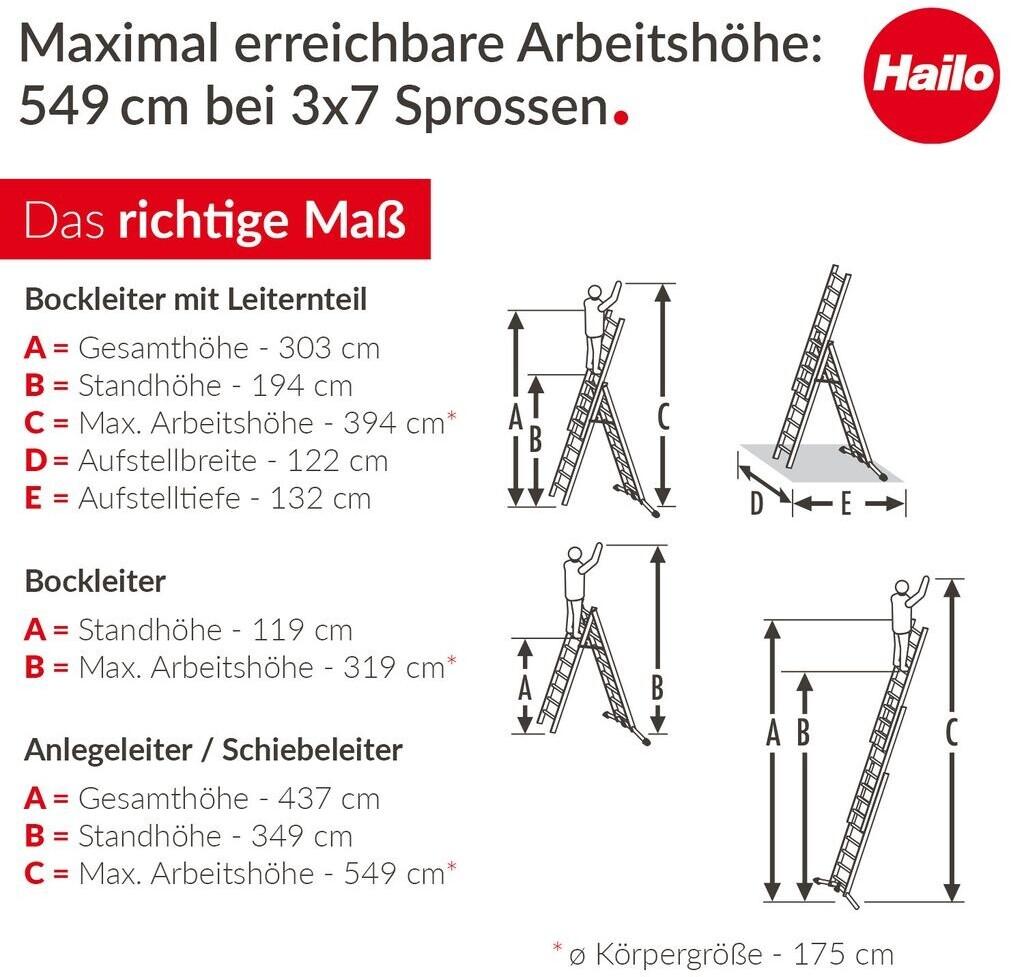 Maximal erreichbare Arbeitshöhe: 549 cm bei 3x7 Sprossen.

Hailo

Das richtige Maß

Bockleiter mit Leiternteil
A = Gesamthöhe - 303 cm
B = Standhöhe - 194 cm
C = Max. Arbeitshöhe - 394 cm*
D = Aufstellbreite - 122 cm
E = Aufstelltiefe - 132 cm

A B C
D E

Bockleiter
A = Standhöhe - 119 cm
B = Max. Arbeitshöhe - 319 cm*

A B

Anlegeleiter / Schiebeleiter
A = Gesamthöhe - 437 cm
B = Standhöhe - 349 cm
C = Max. Arbeitshöhe - 549 cm*

A B C

* ø Körpergröße - 175 cm