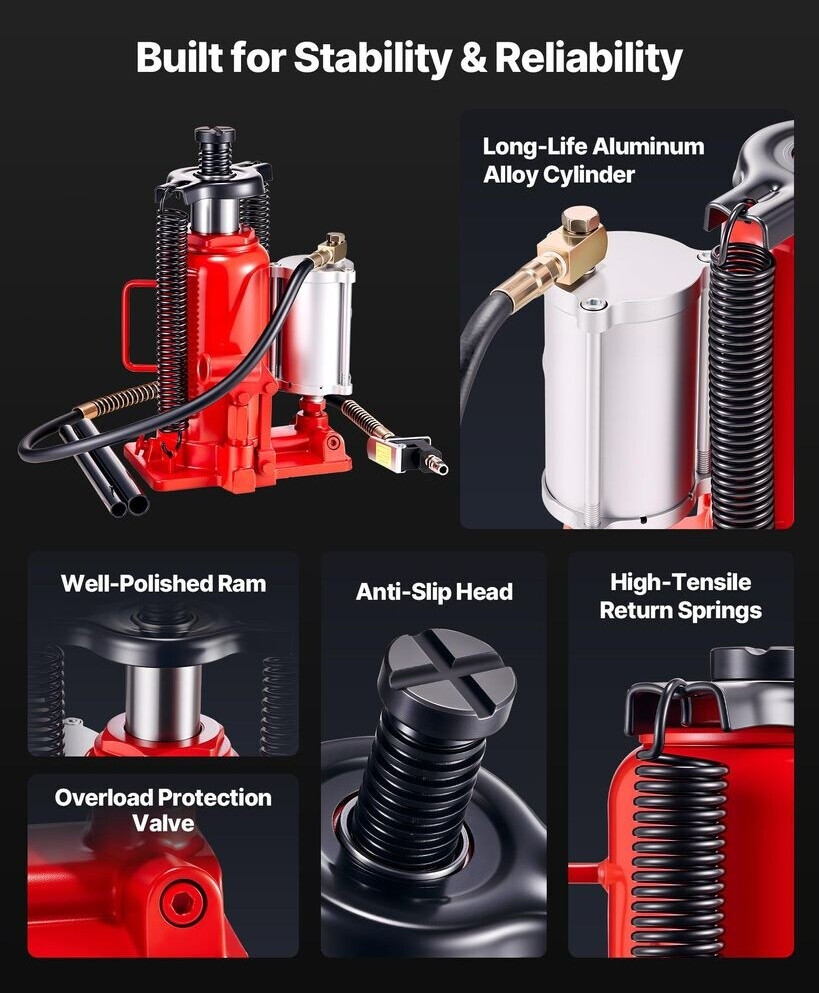 Built for Stability & Reliability

Long-Life Aluminum Alloy Cylinder

Well-Polished Ram

Anti-Slip Head

High-Tensile Return Springs

Overload Protection Valve