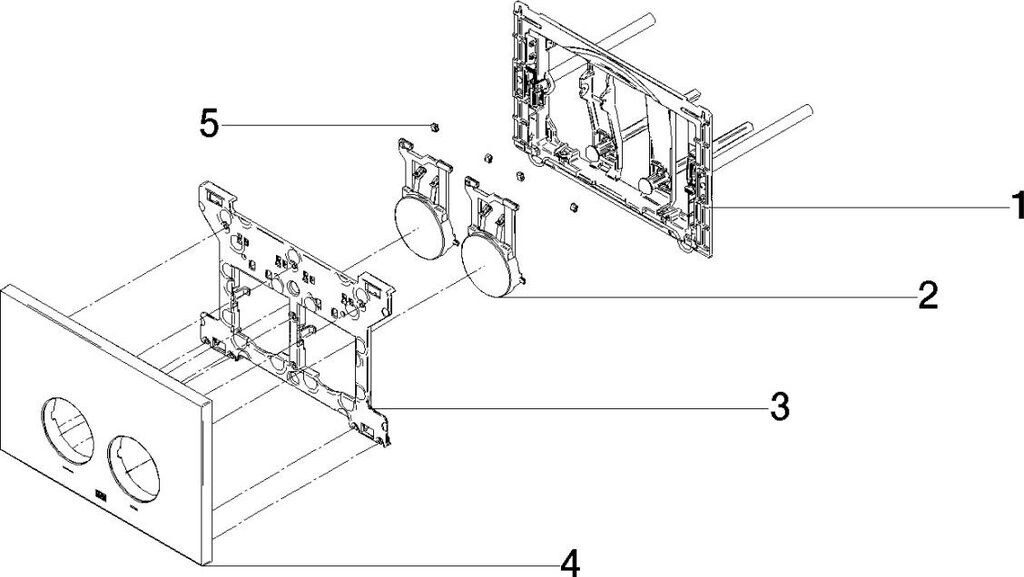 5
1
2
3
4