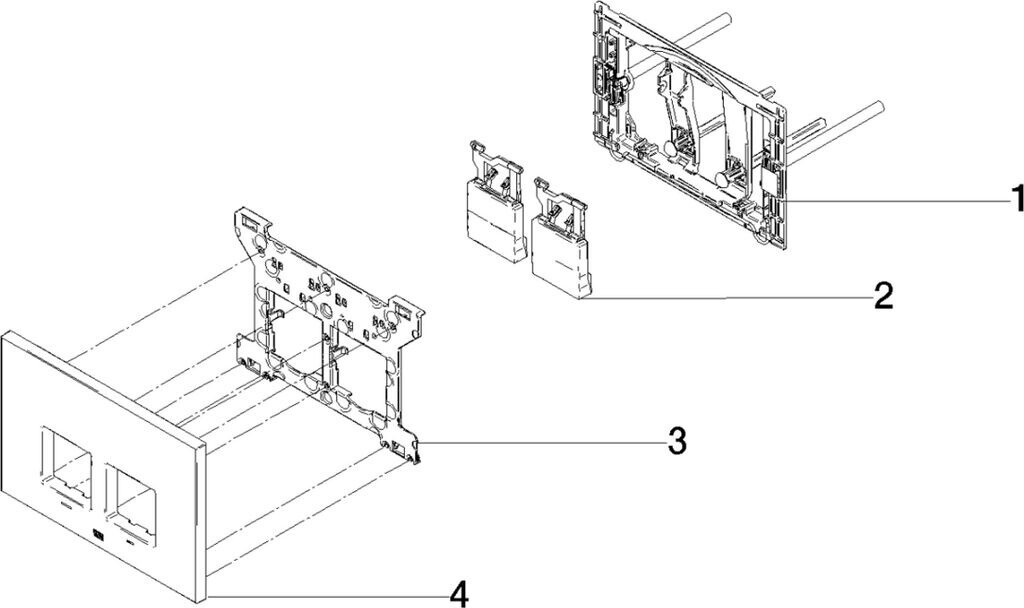 1
2
3
4