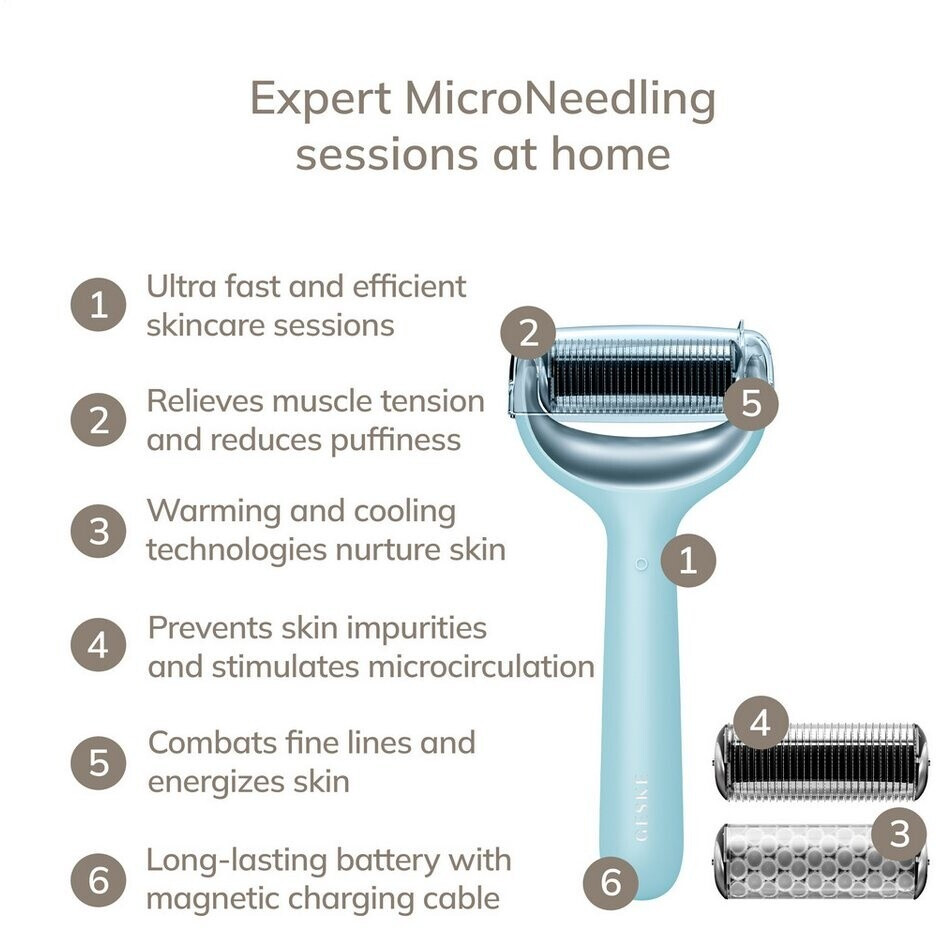 Expert MicroNeedling sessions at home

1 Ultra fast and efficient skincare sessions

2 Relieves muscle tension and reduces puffiness

3 Warming and cooling technologies nurture skin

4 Prevents skin impurities and stimulates microcirculation

5 Combats fine lines and energizes skin

6 Long-lasting battery with magnetic charging cable

2
5
1
GESKE
6
4
3