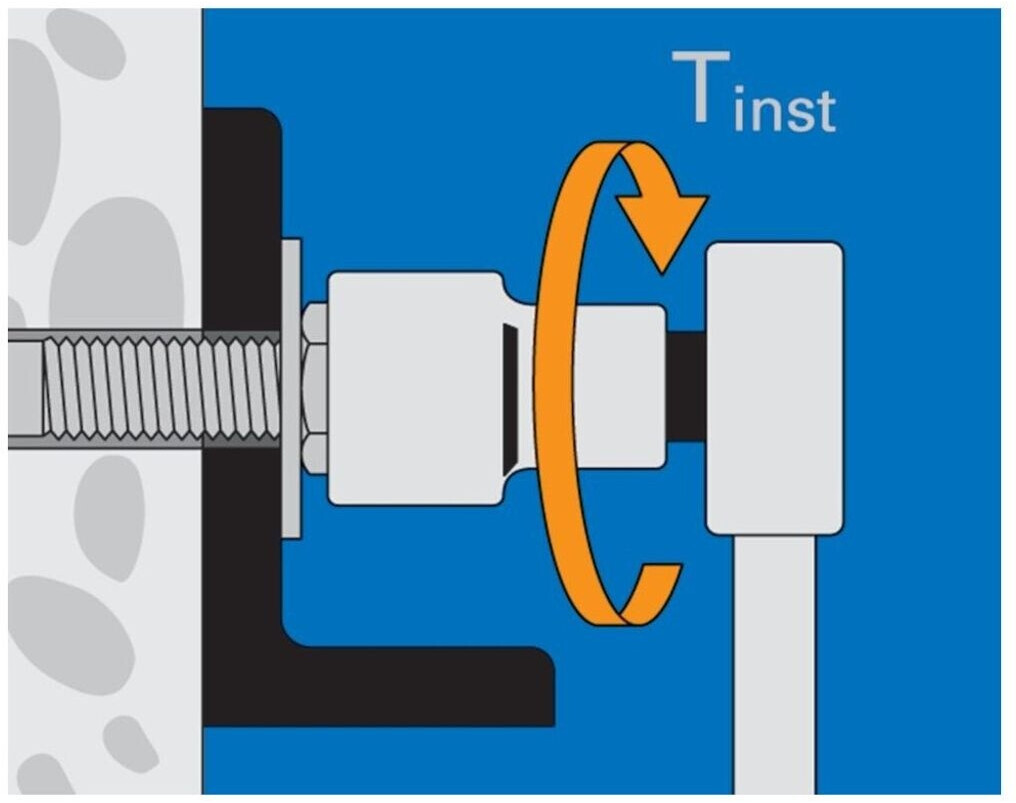 $T_{inst}$