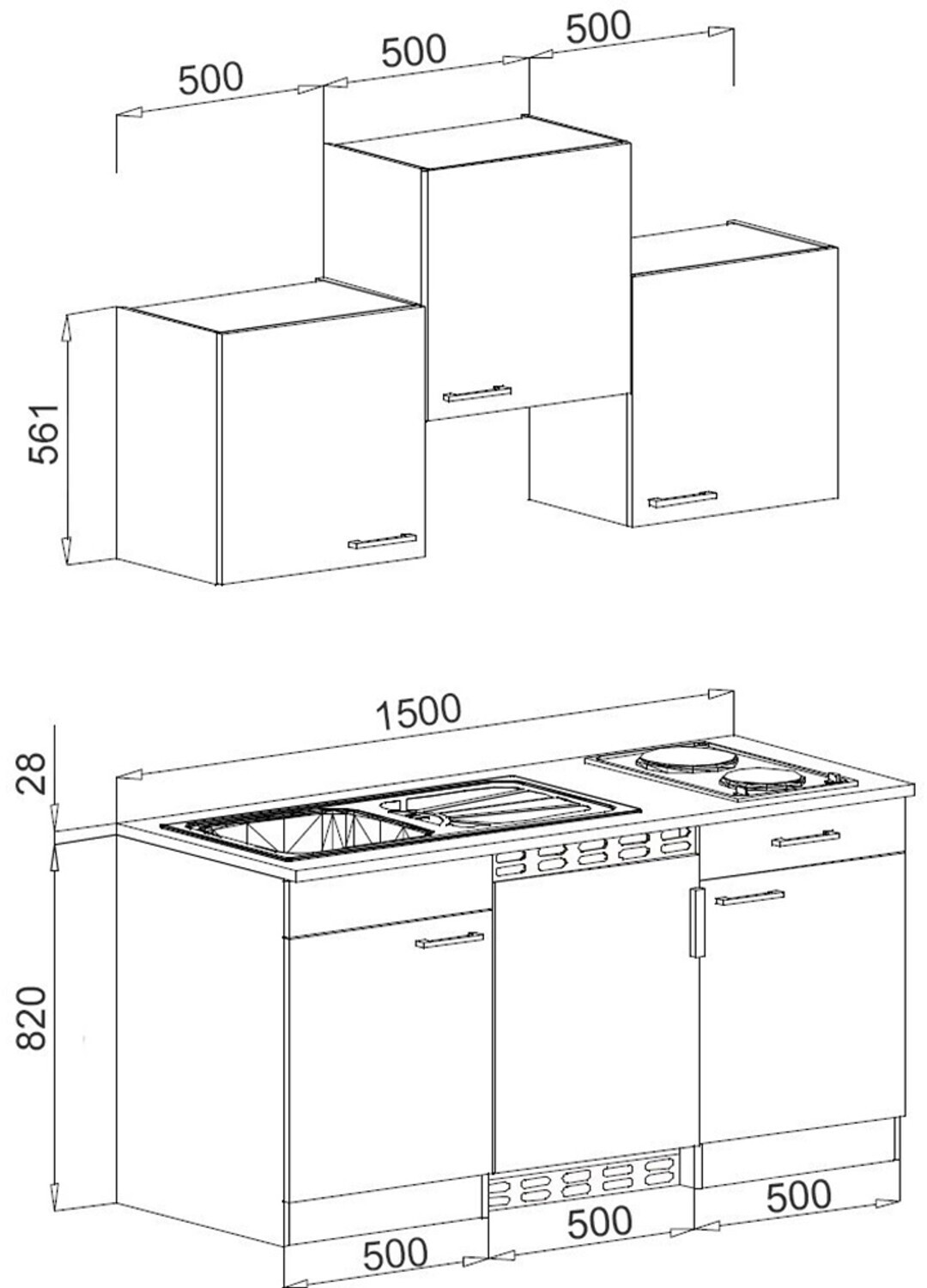 500
500
500
561
1500
28
820
500
500
500