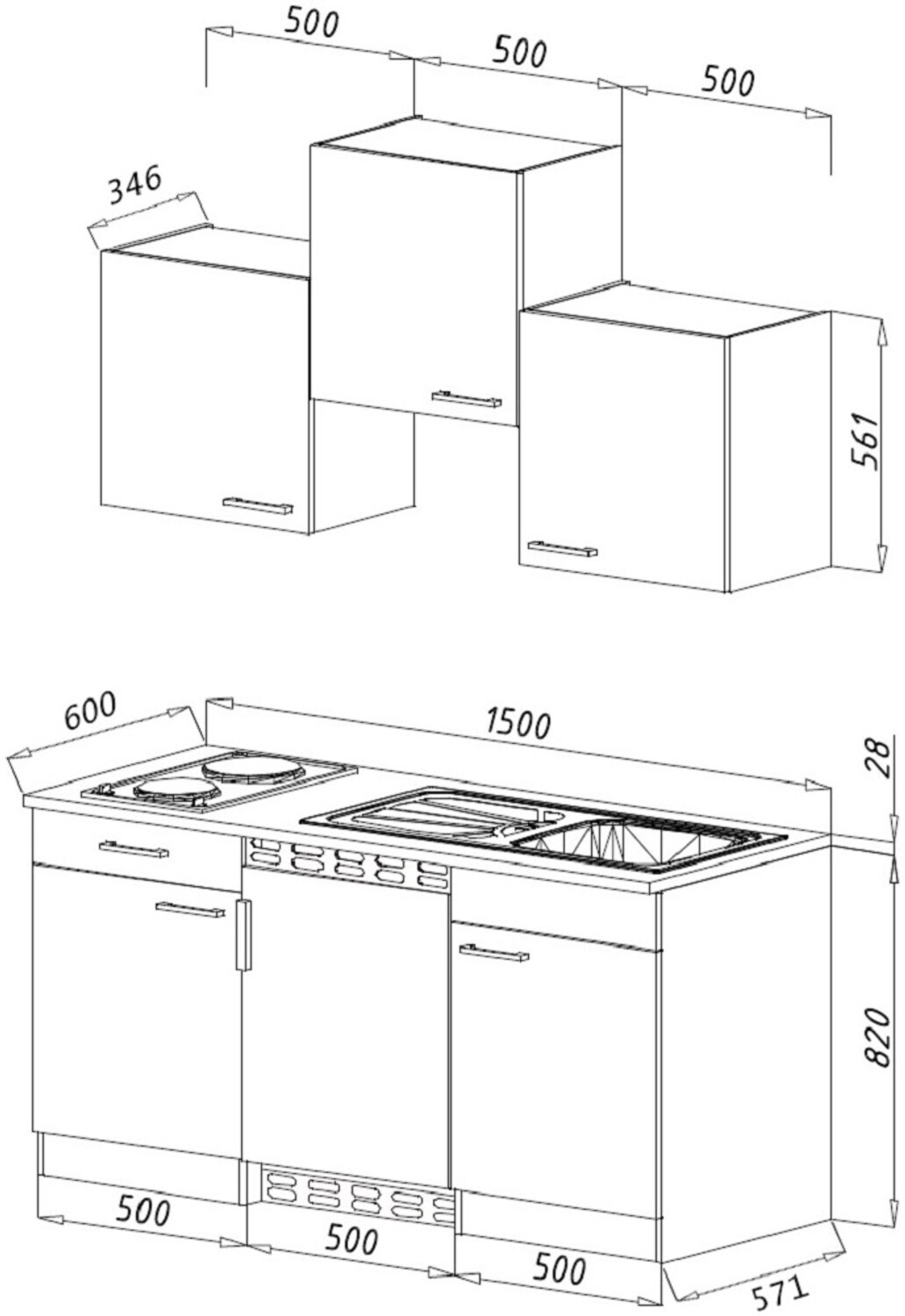 500
500
500
346
561
600
1500
28
820
500
500
500
571