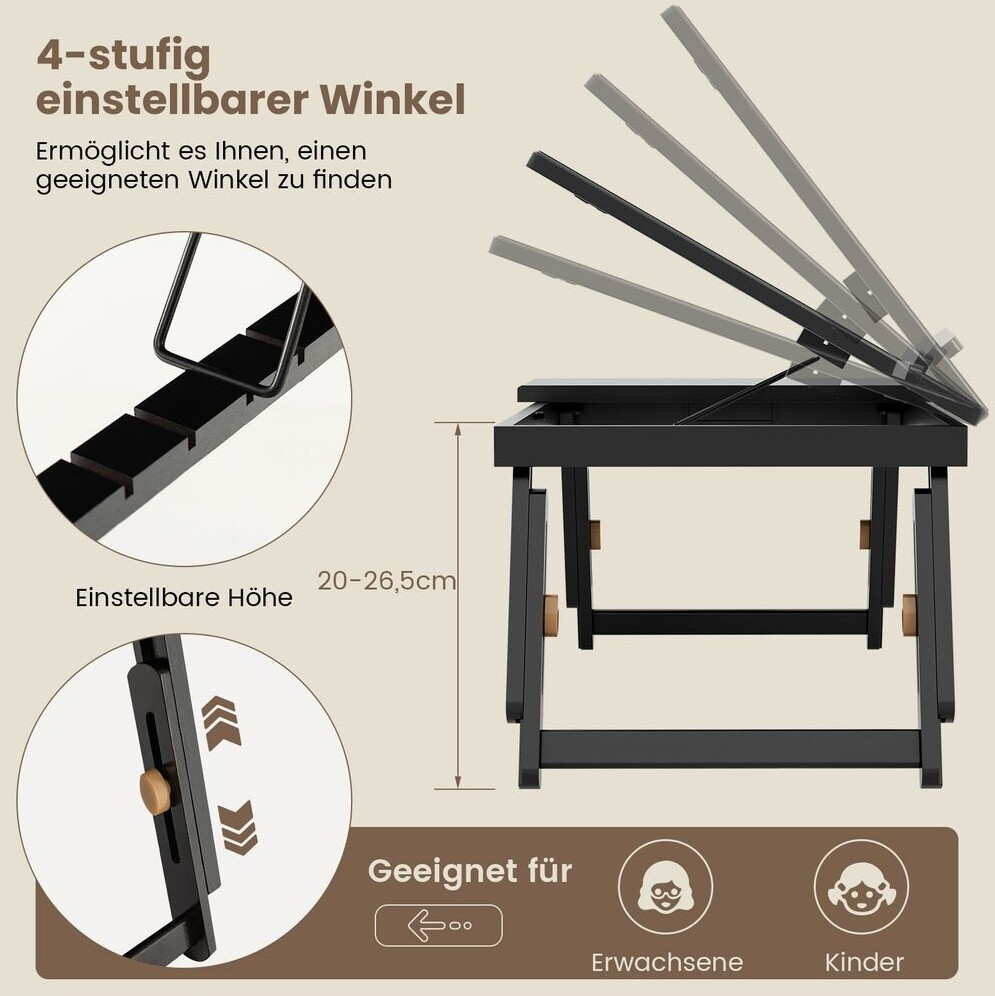 4-stufig einstellbarer Winkel

Ermöglicht es Ihnen, einen geeigneten Winkel zu finden

Einstellbare Höhe

20-26,5cm

Geeignet für

Erwachsene

Kinder