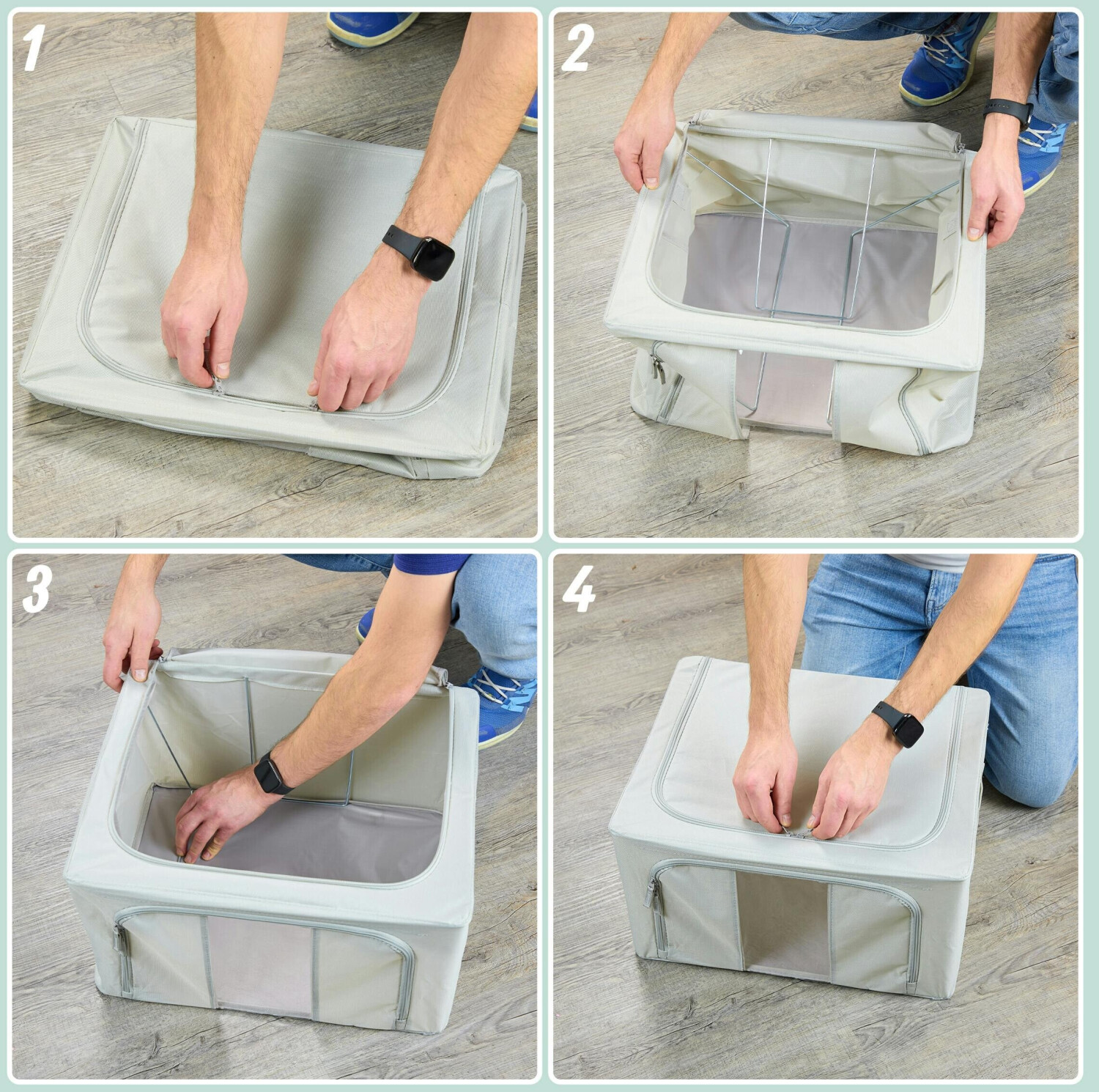 1

2

3

4