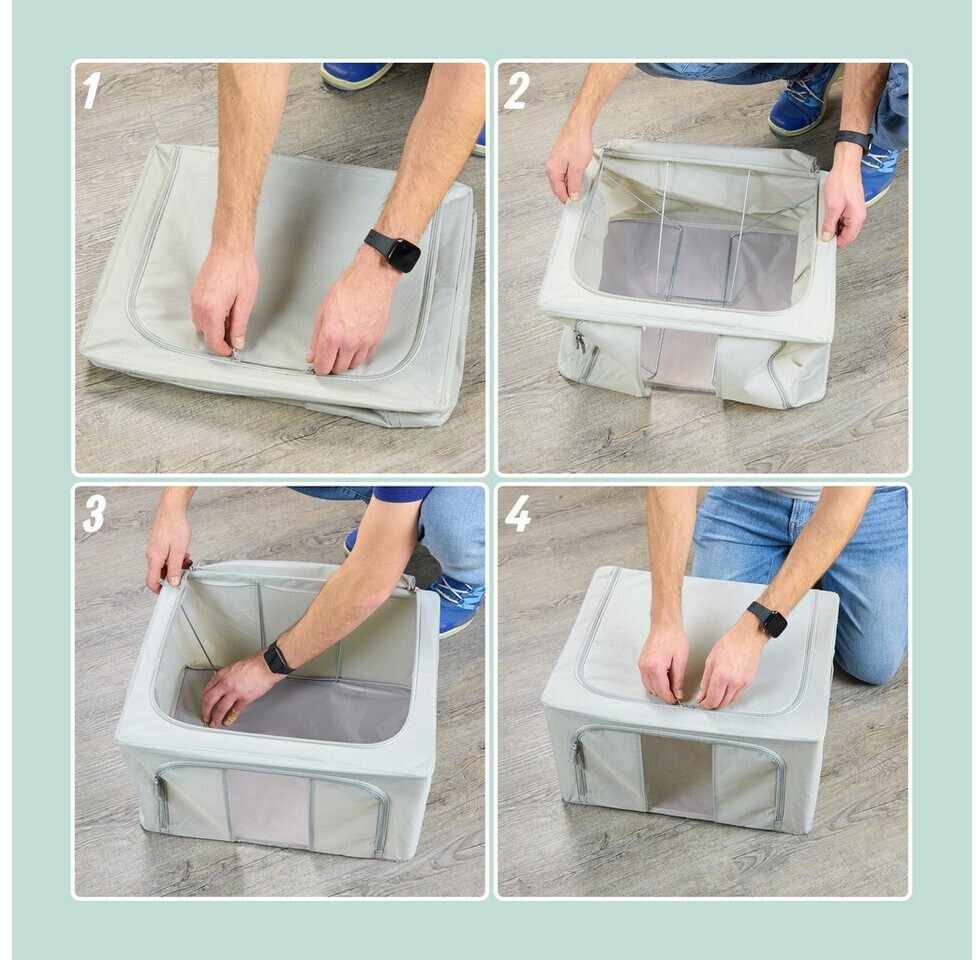 1

2

3

4