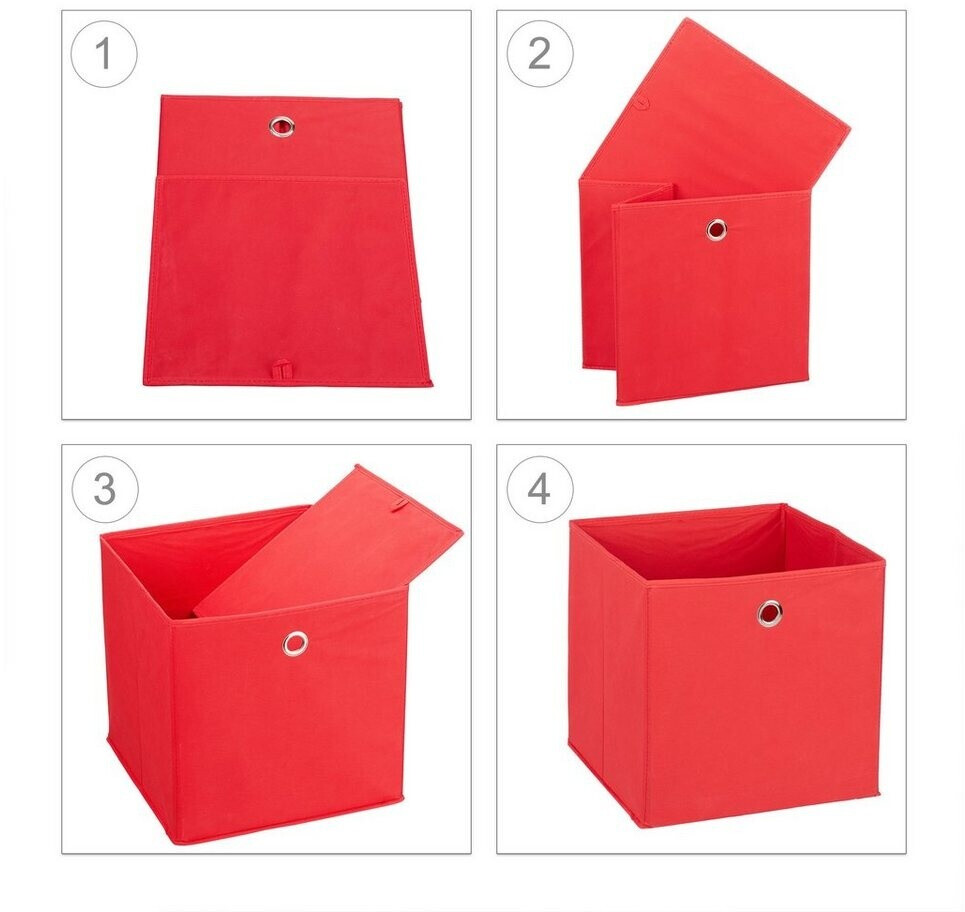 1

2

3

4