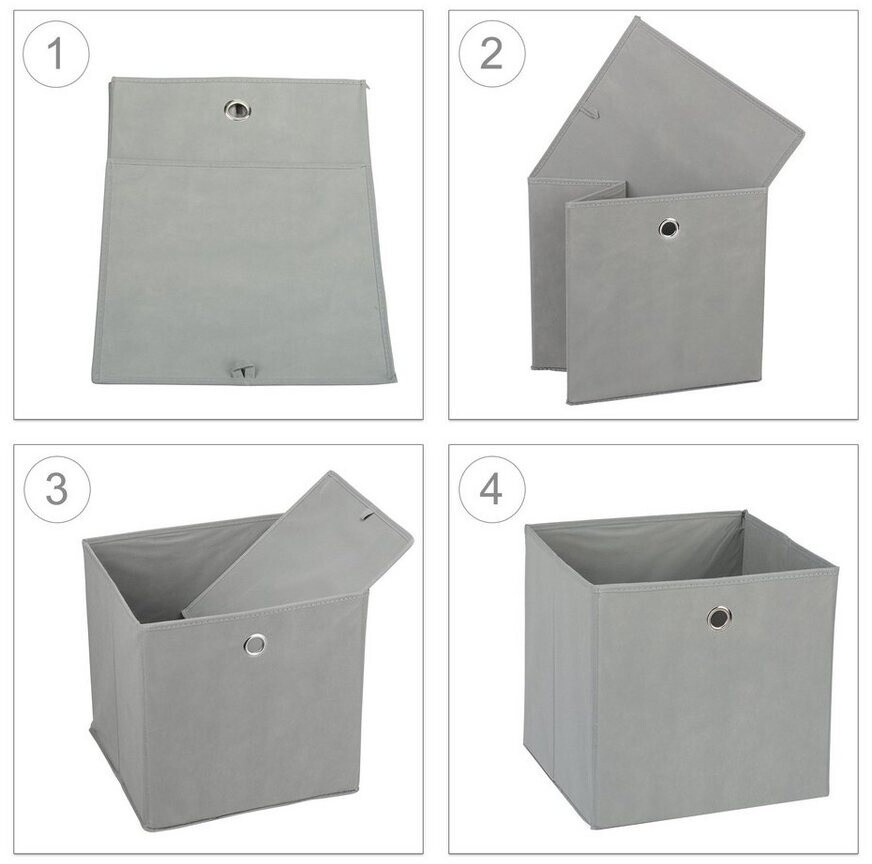 1

2

3

4