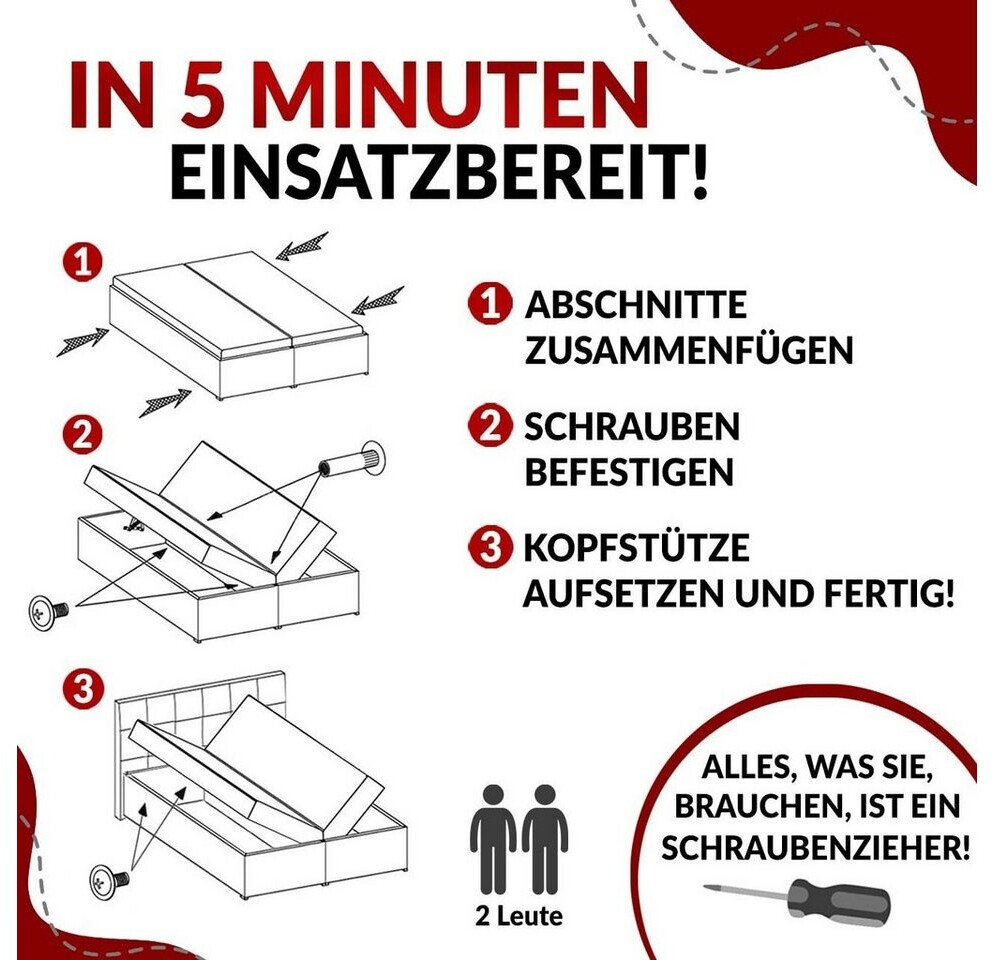 IN 5 MINUTEN
EINSATZBEREIT!

1

2

3

1 ABSCHNITTE ZUSAMMENFÜGEN

2 SCHRAUBEN BEFESTIGEN

3 KOPFSTÜTZE AUFSETZEN UND FERTIG!

2 Leute

ALLES, WAS SIE, BRAUCHEN, IST EIN SCHRAUBENZIEHER!