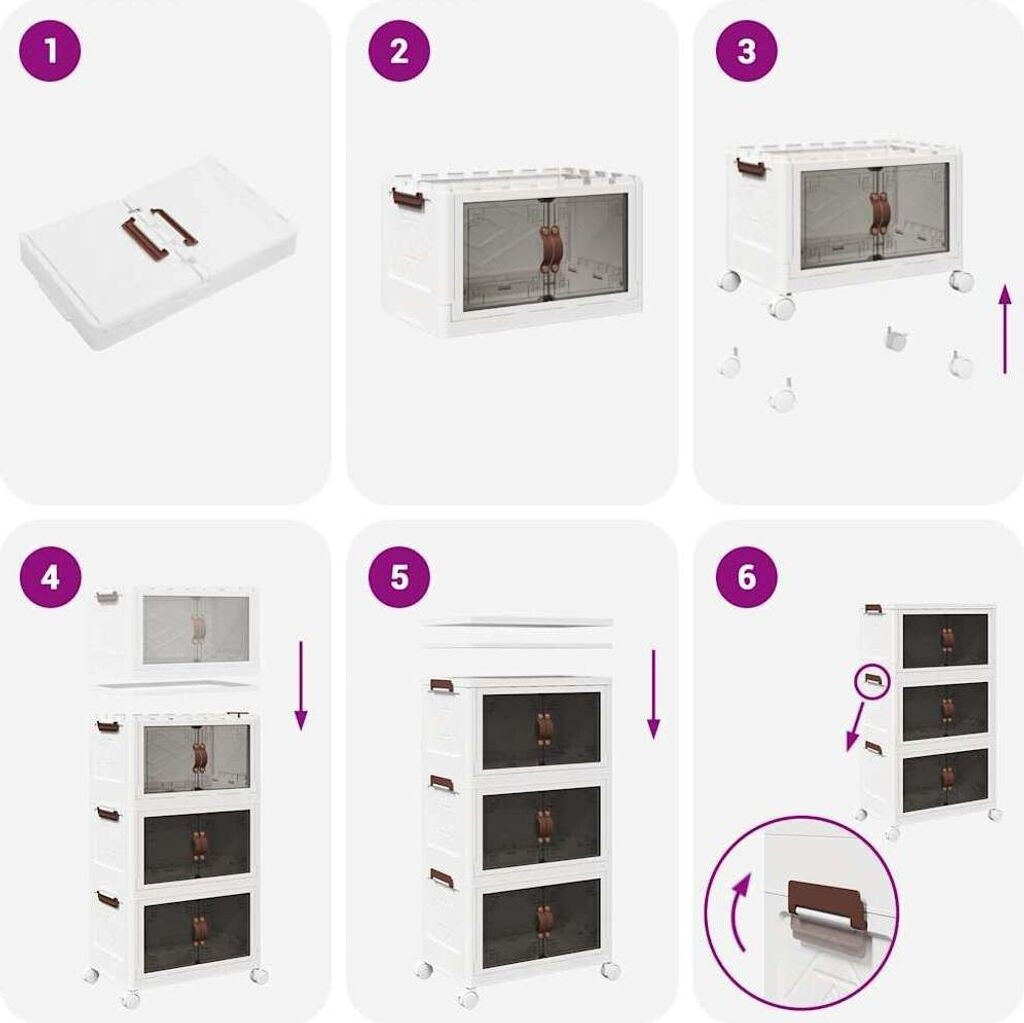 1

2

3

4

5

6