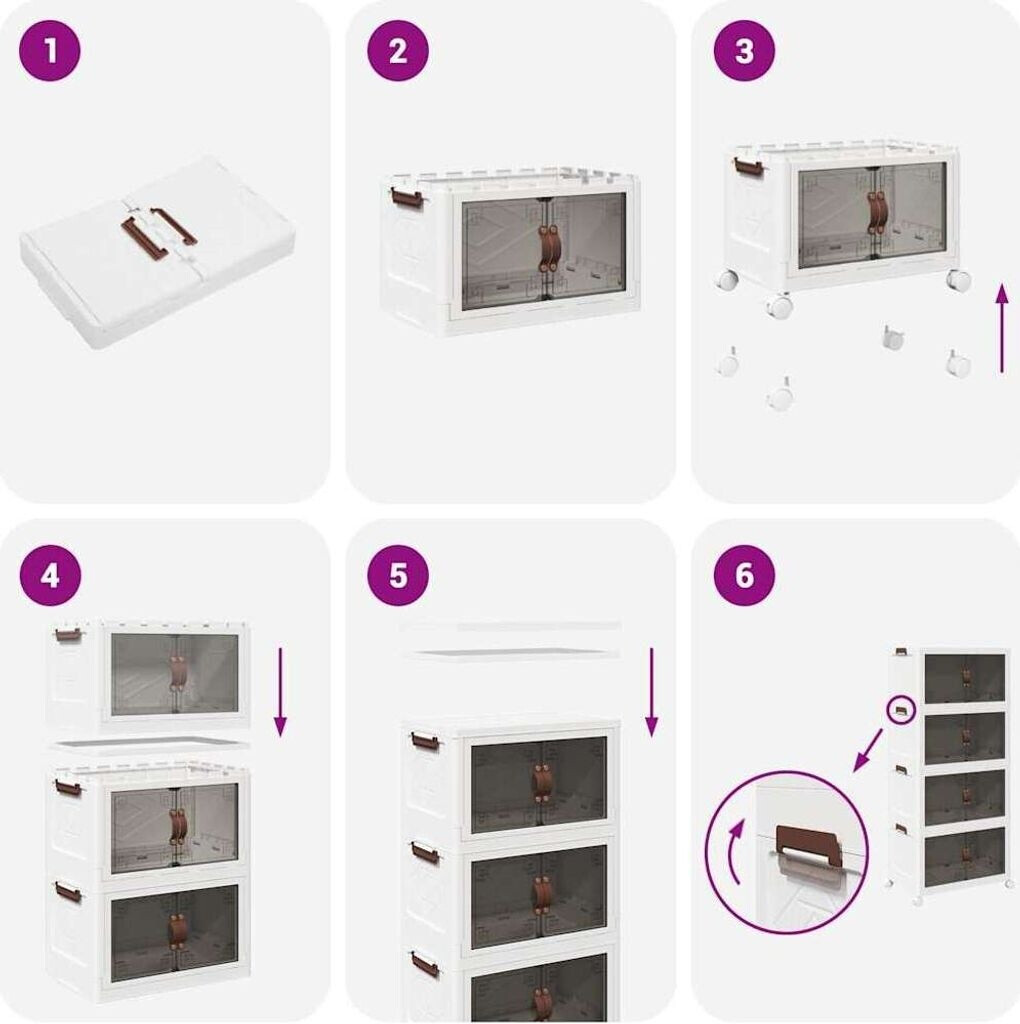 1

2

3

4

5

6