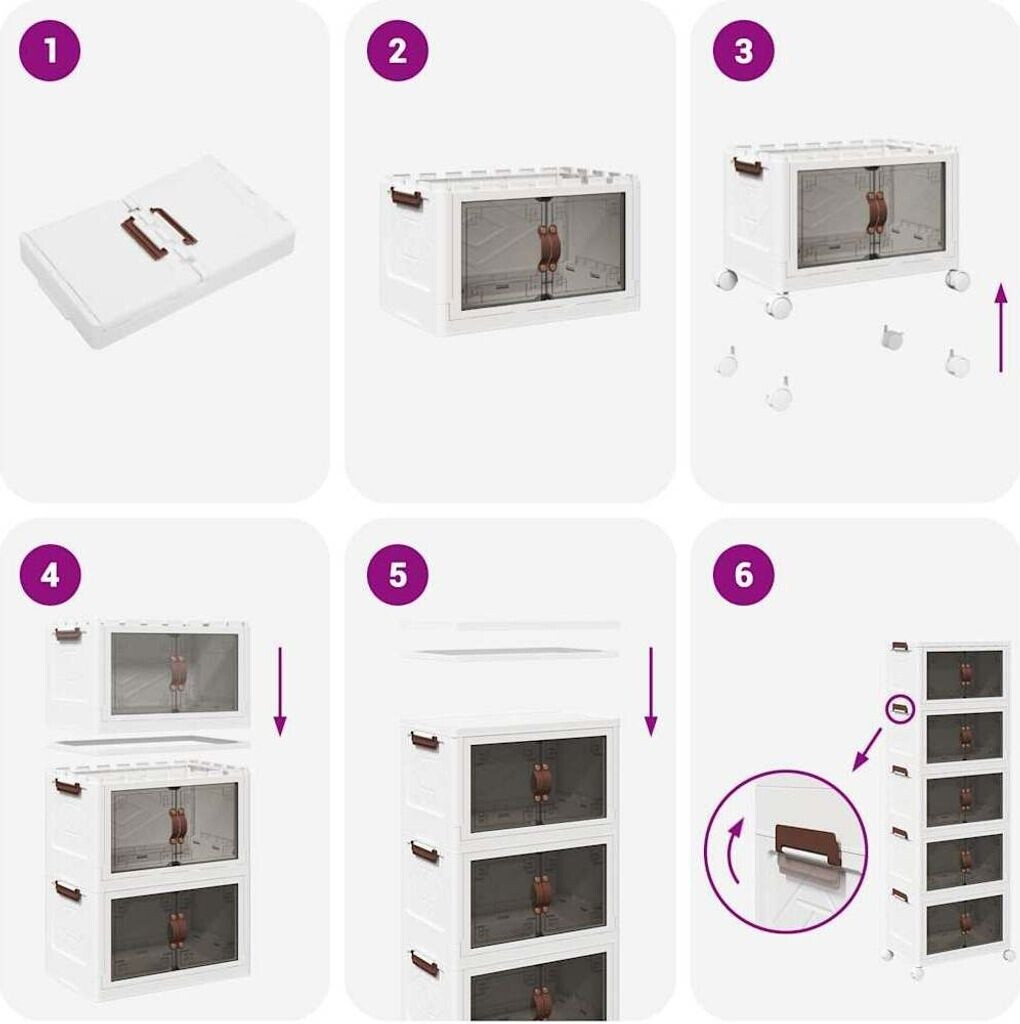 1

2

3

4

5

6