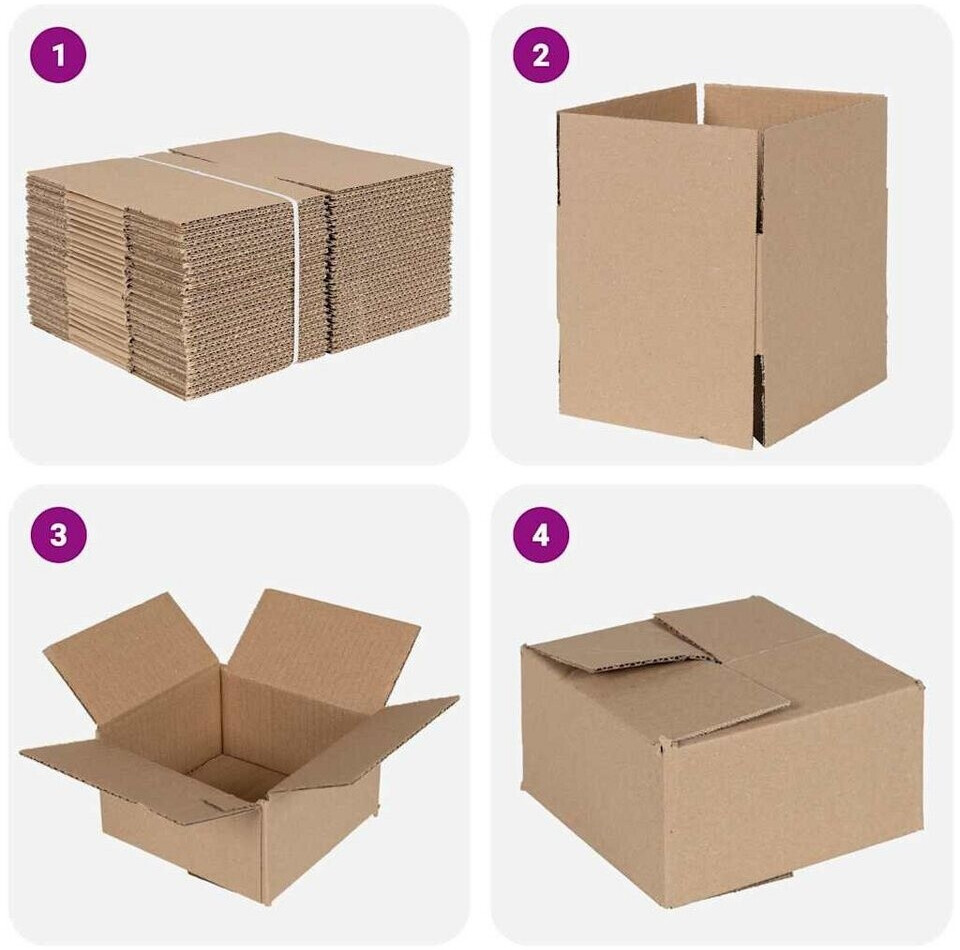 1

2

3

4