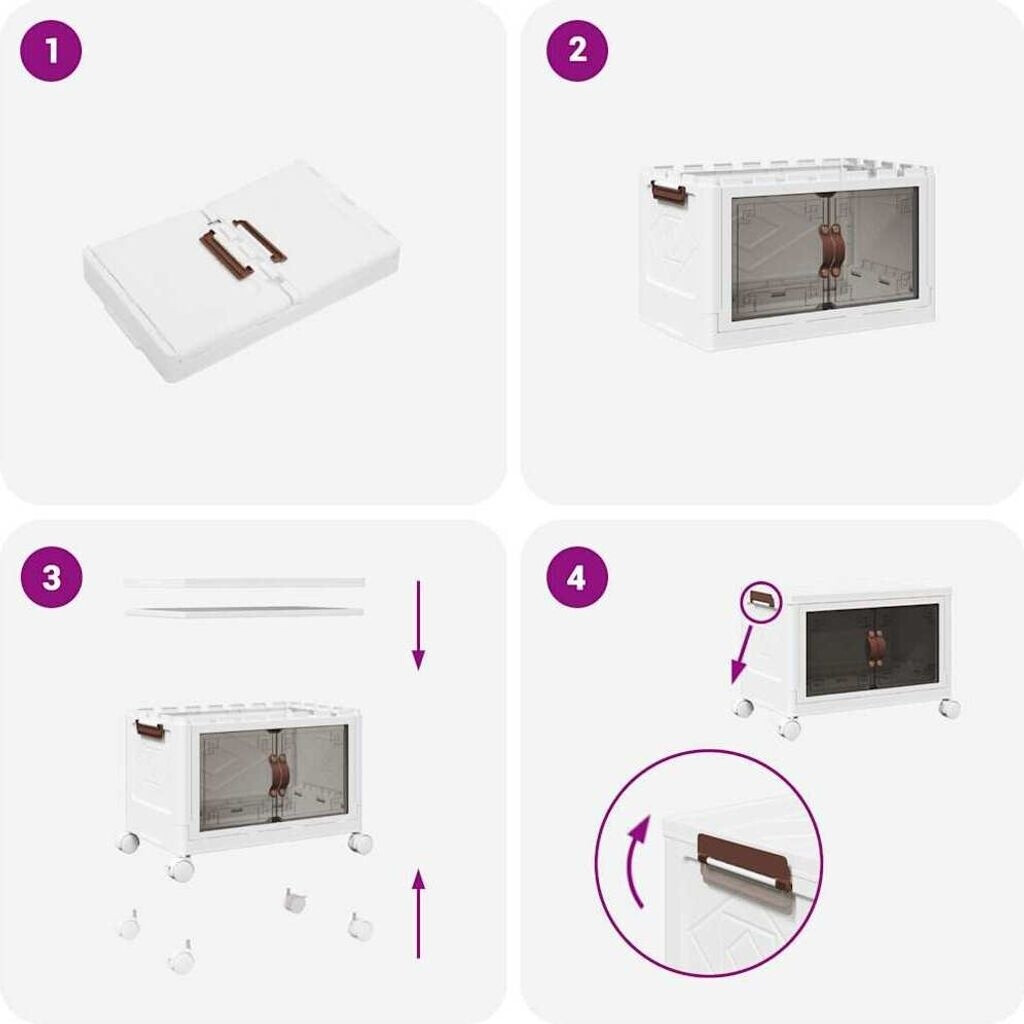 1

2

3

4