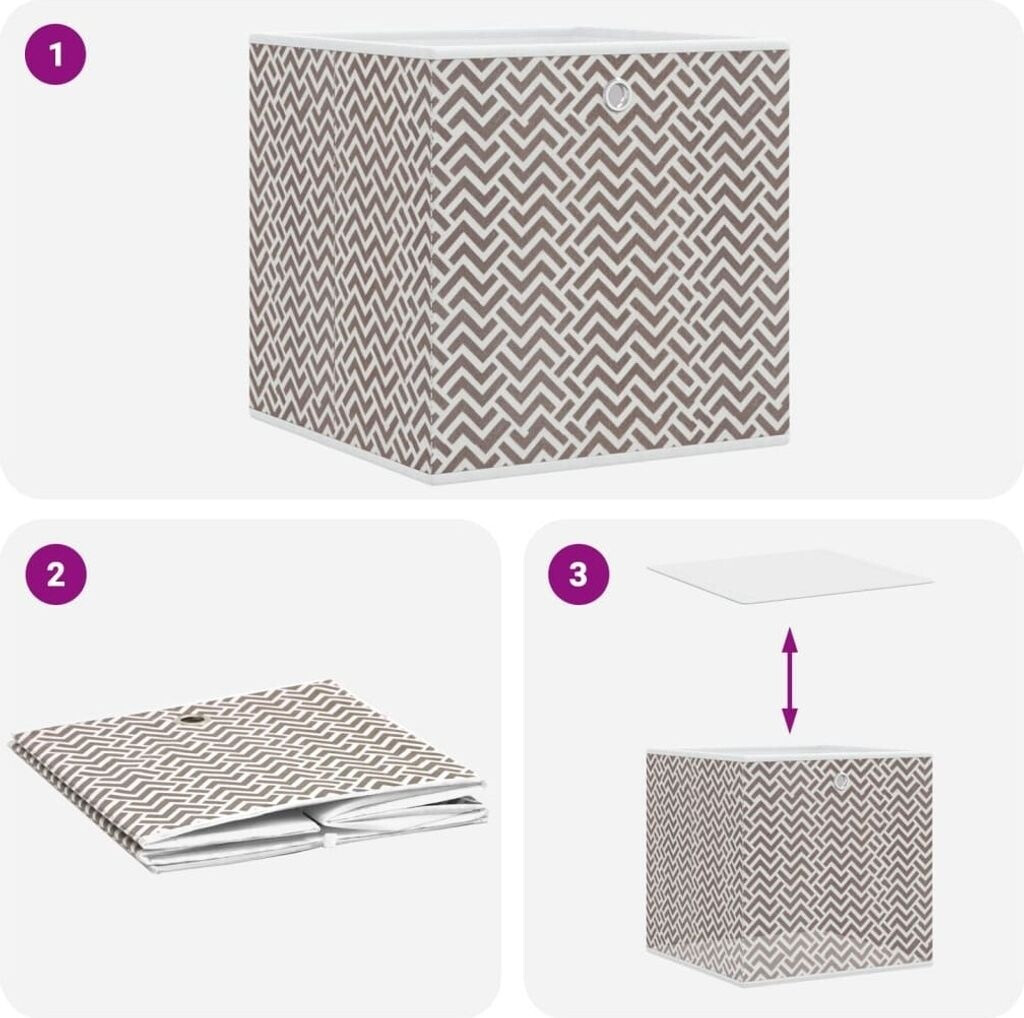 1

2

3