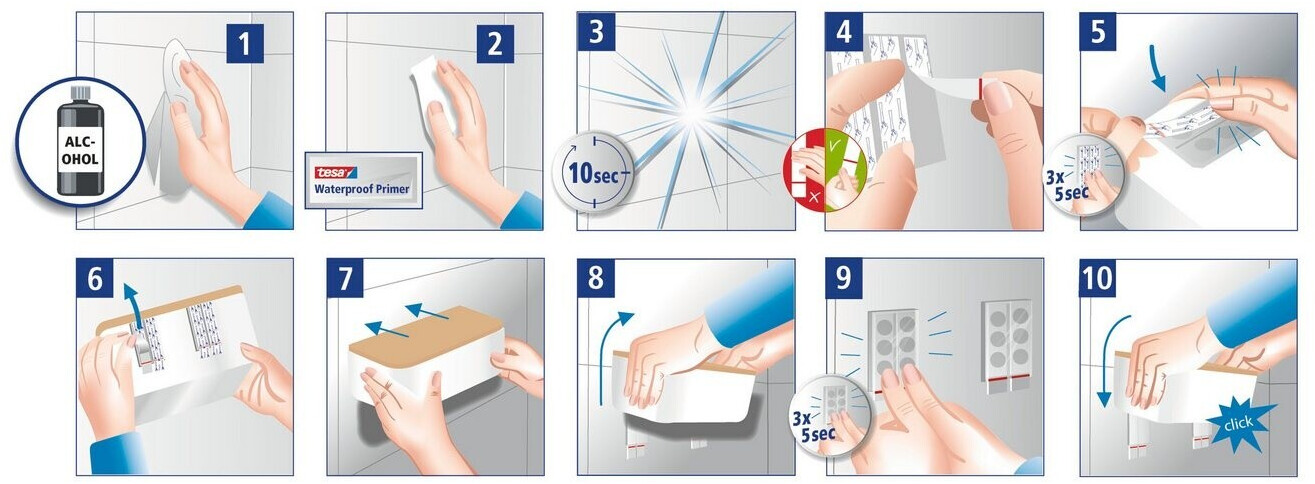 1

ALC-OHOL

2

tesa

Waterproof Primer

3

10sec

4

5

3x 5sec

6

7

8

9

3x 5sec

10

click