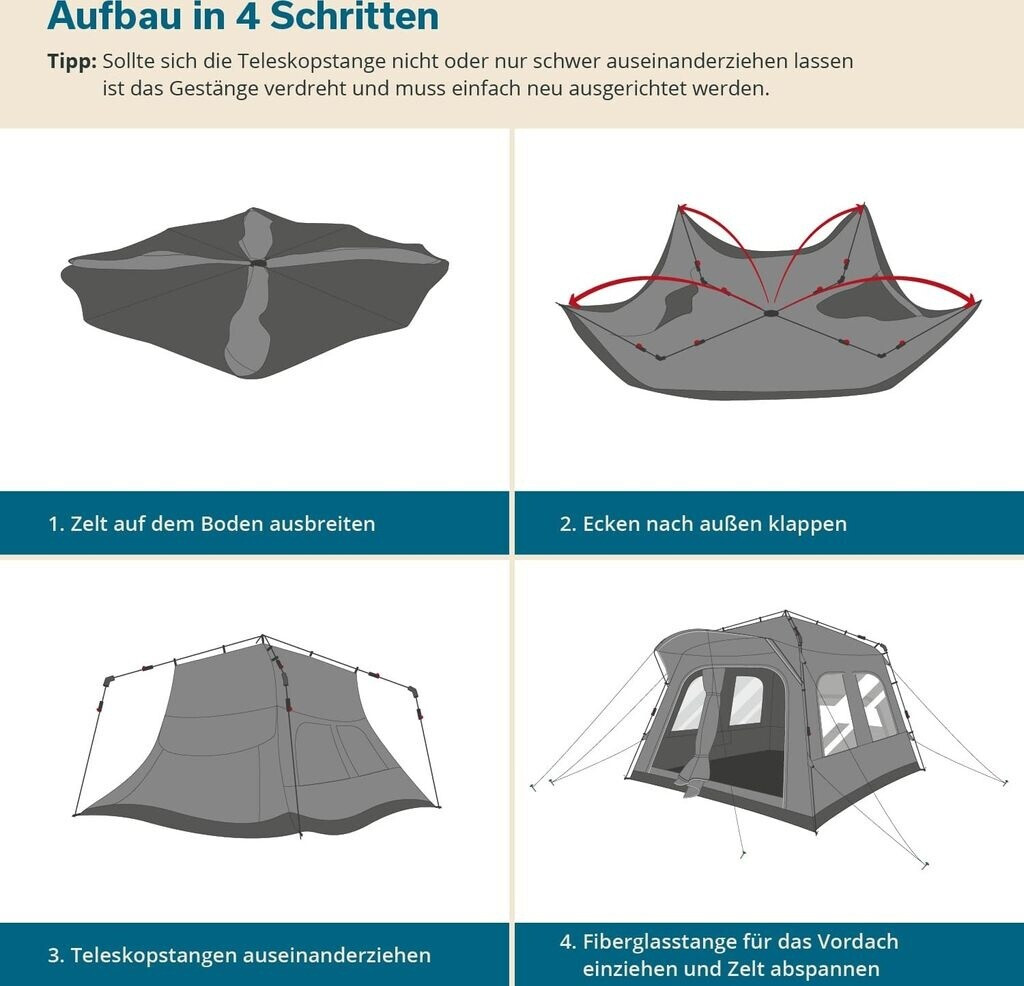 Aufbau in 4 Schritten

Tipp: Sollte sich die Teleskopstange nicht oder nur schwer auseinanderziehen lassen ist das Gestänge verdreht und muss einfach neu ausgerichtet werden.

1. Zelt auf dem Boden ausbreiten

2. Ecken nach außen klappen

3. Teleskopstangen auseinanderziehen

4. Fiberglasstange für das Vordach einziehen und Zelt abspannen