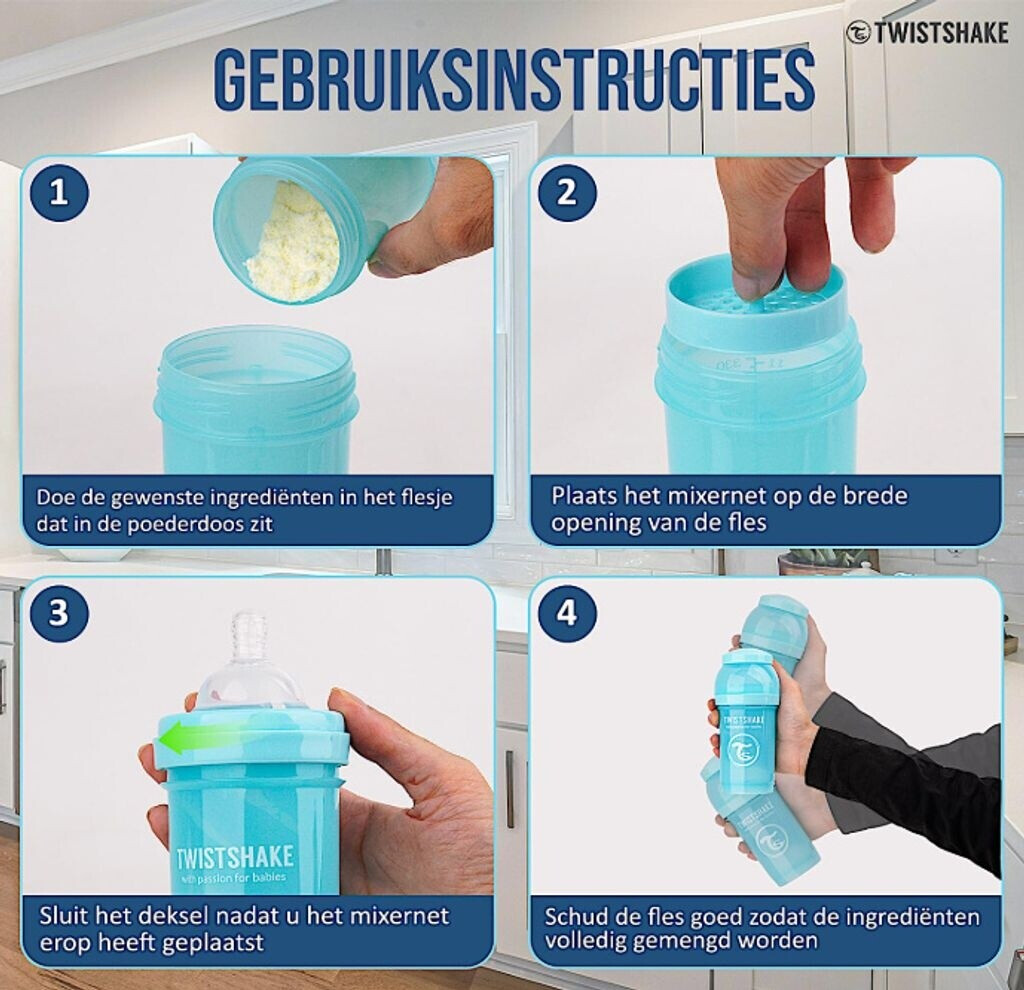 TWISTSHAKE

GEBRUIKSINSTRUCTIES

1

Doe de gewenste ingrediënten in het flesje dat in de poederdoos zit

2

Plaats het mixernet op de brede opening van de fles

3

TWISTSHAKE
with passion for babies

Sluit het deksel nadat u het mixernet erop heeft geplaatst

4

TWISTSHAKE

Schud de fles goed zodat de ingrediënten volledig gemengd worden