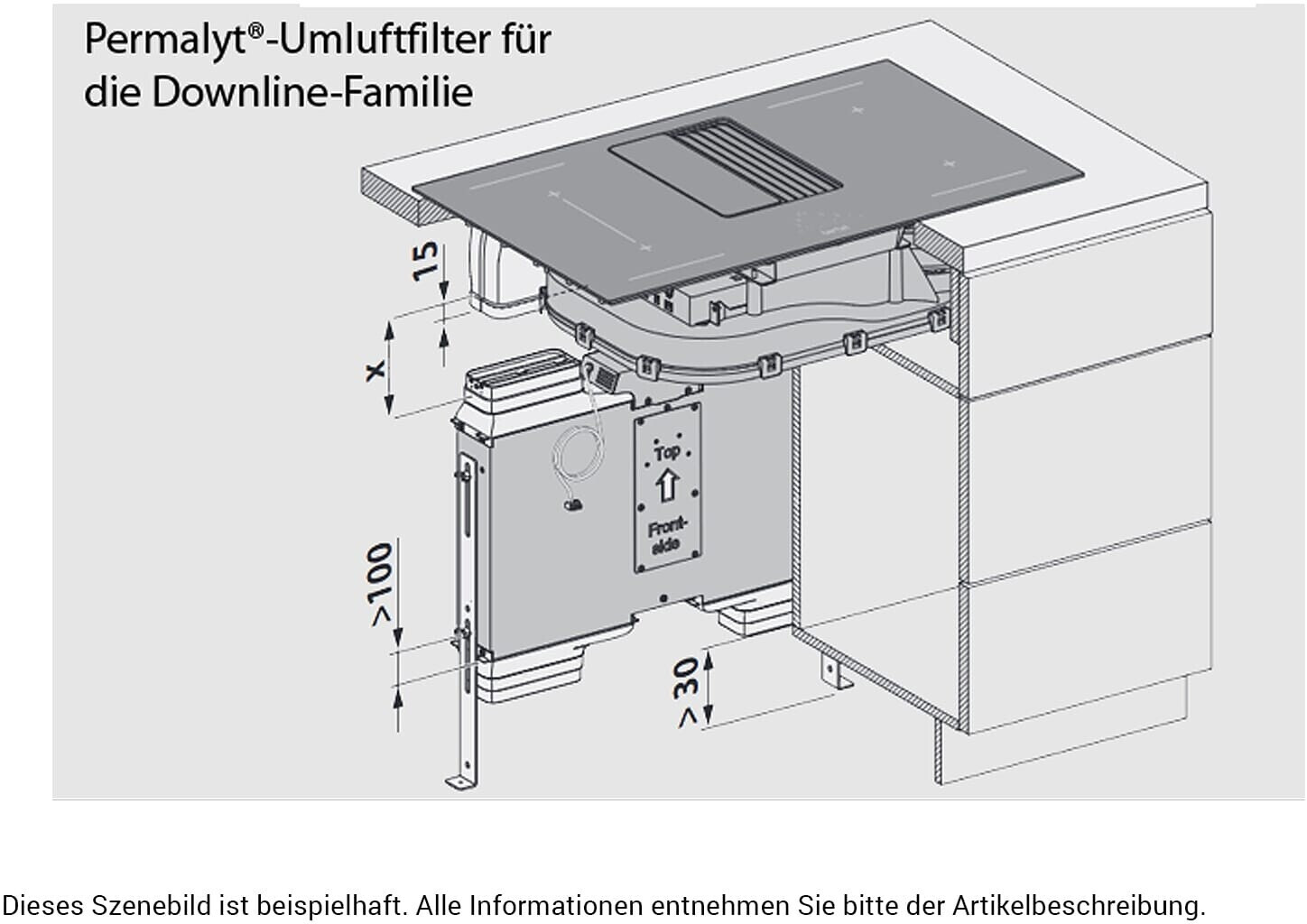 Permalyt®-Umluftfilter für die Downline-Familie

15

x

Top

Front-side

>100

> 30

Dieses Szenebild ist beispielhaft. Alle Informationen entnehmen Sie bitte der Artikelbeschreibung.