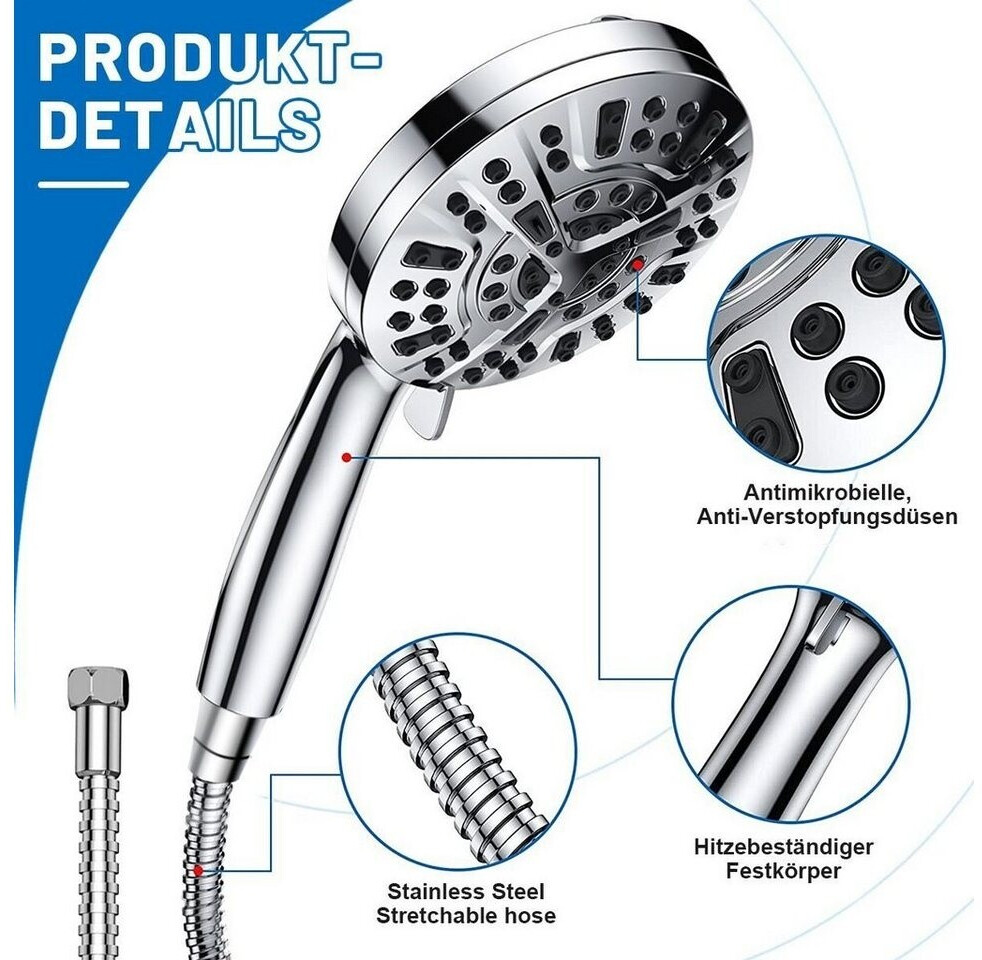 PRODUKT-DETAILS

Antimikrobielle, Anti-Verstopfungsdüsen

Hitzebeständiger Festkörper

Stainless Steel Stretchable hose