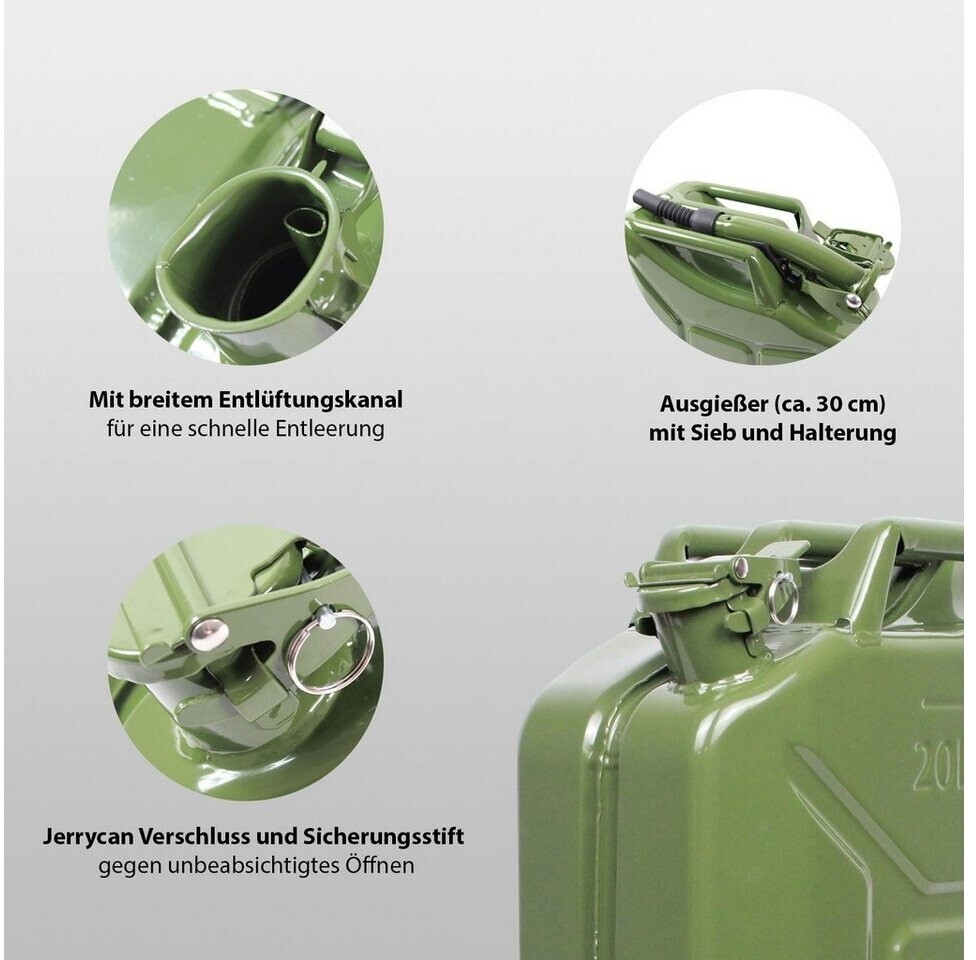 Mit breitem Entlüftungskanal
für eine schnelle Entleerung

Ausgießer (ca. 30 cm)
mit Sieb und Halterung

Jerrycan Verschluss und Sicherungsstift
gegen unbeabsichtigtes Öffnen

20L