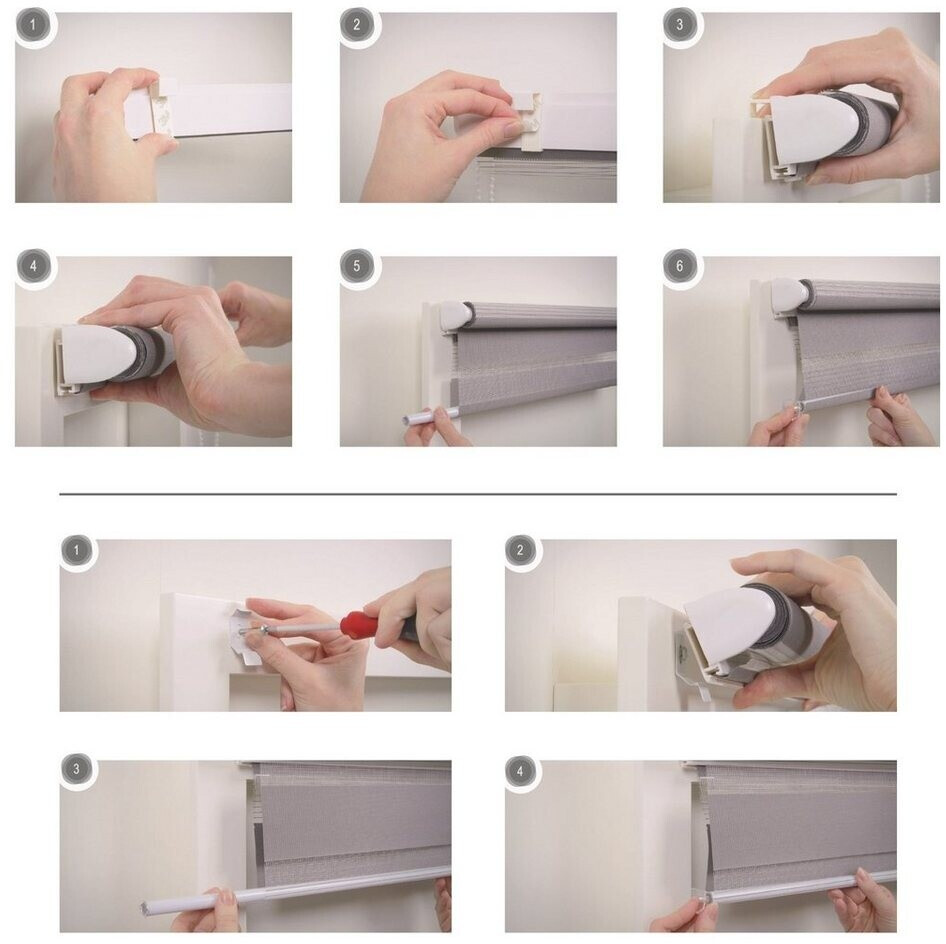 1

2

3

4

5

6

1

2

3

4