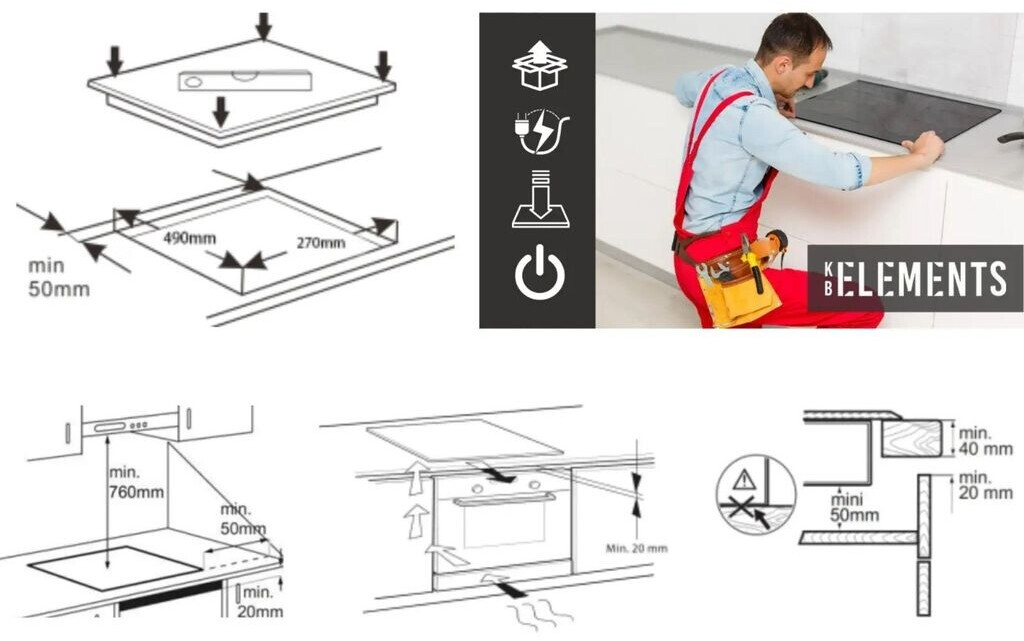 490mm

270mm

min
50mm

K
B ELEMENTS

min.
760mm

min.
50mm

min.
20mm

Min. 20 mm

min.
40 mm

min.
20 mm

mini
50mm