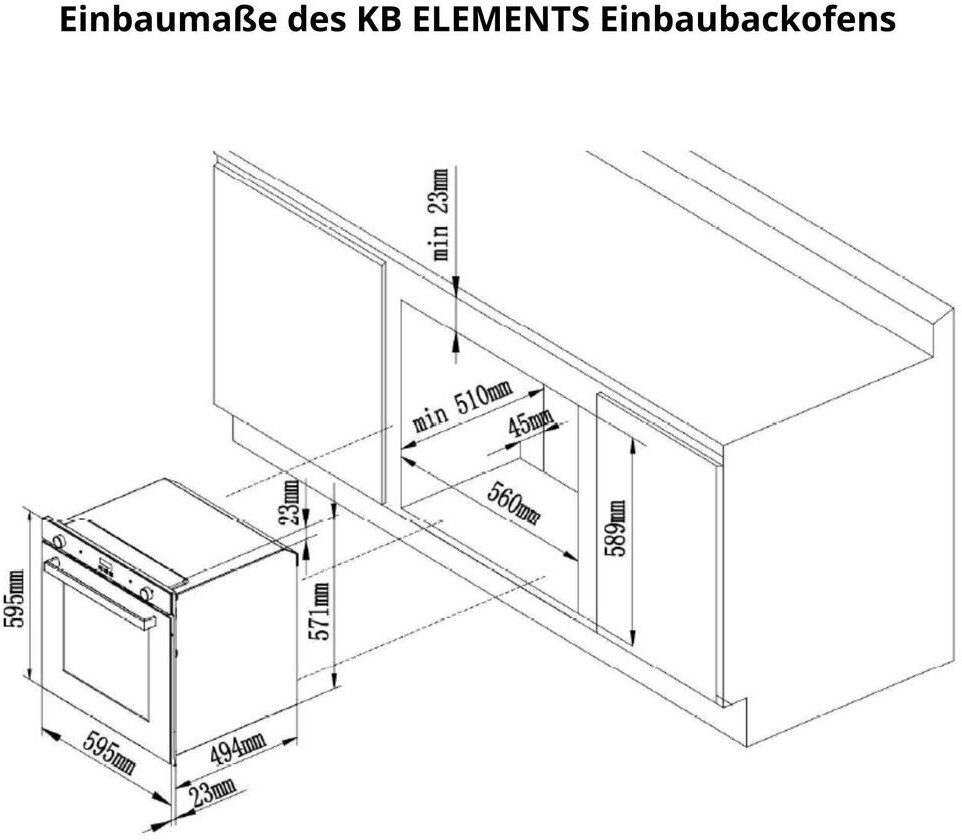 Einbaumaße des KB ELEMENTS Einbaubackofens

min 23mm

min 510mm

45mm

560mm

589mm

23mm

571mm

595mm

595mm

494mm

23mm