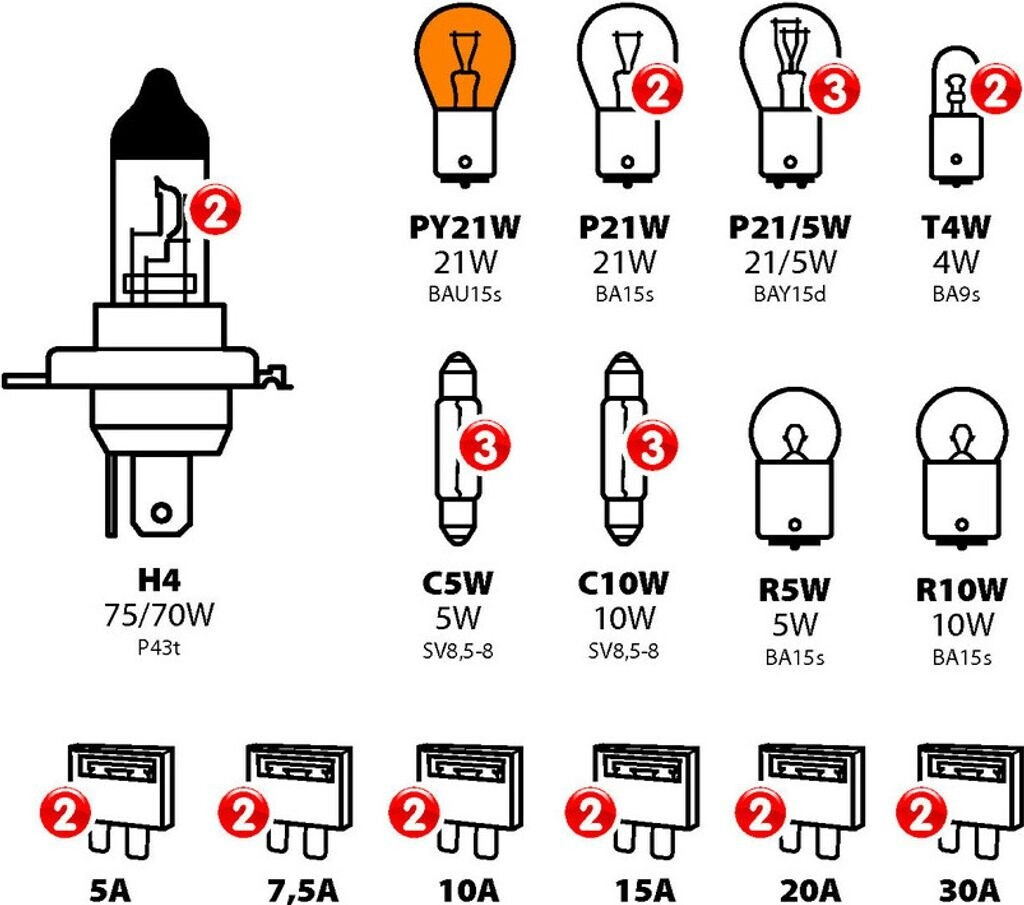 2

H4
75/70W
P43t

PY21W
21W
BAU15s

2

P21W
21W
BA15s

3

P21/5W
21/5W
BAY15d

2

T4W
4W
BA9s

3

C5W
5W
SV8,5-8

3

C10W
10W
SV8,5-8

R5W
5W
BA15s

R10W
10W
BA15s

2

5A

2

7,5A

2

10A

2

15A

2

20A

2

30A