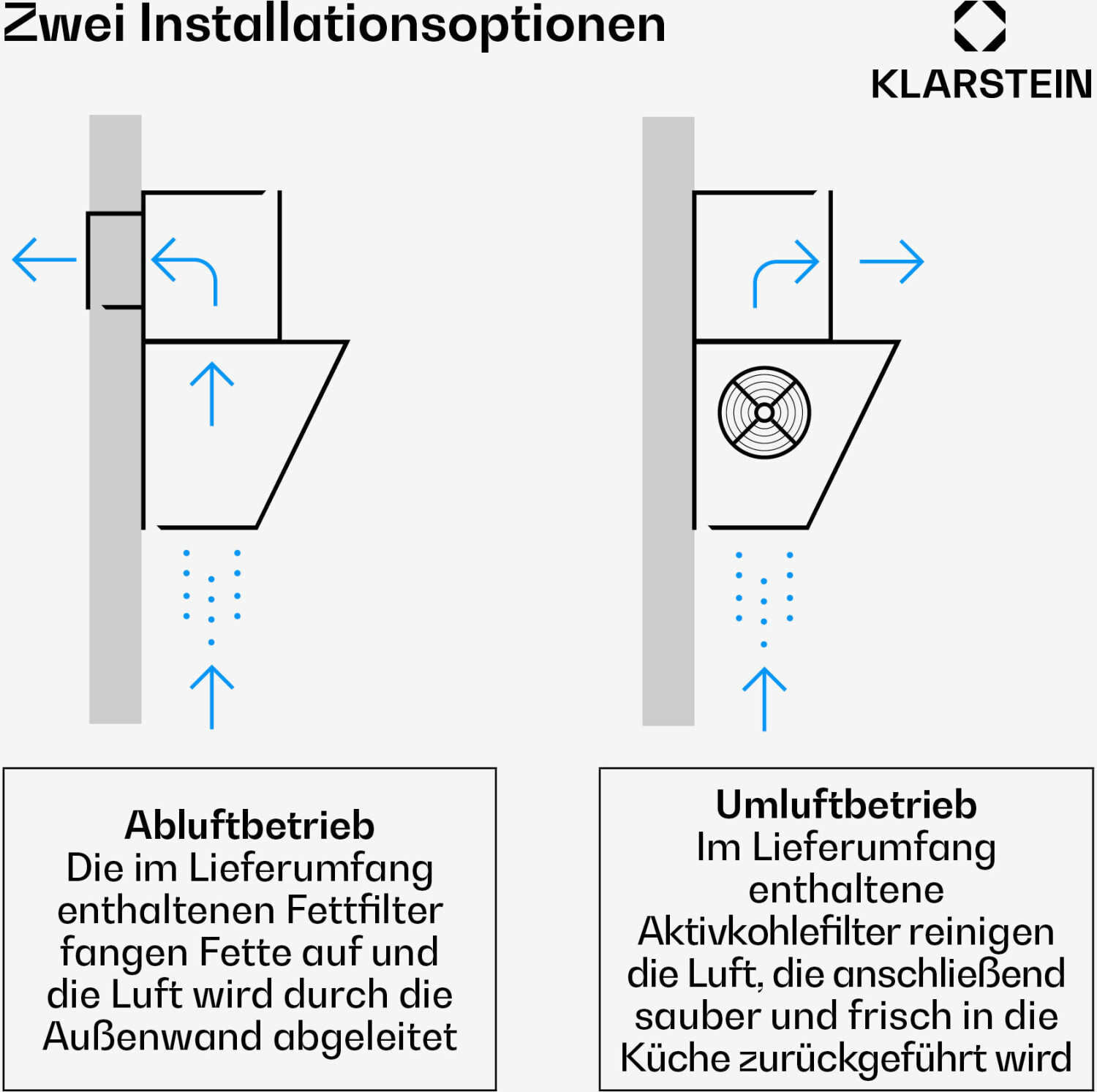 Zwei Installationsoptionen

KLARSTEIN

Abluftbetrieb
Die im Lieferumfang enthaltenen Fettfilter fangen Fette auf und die Luft wird durch die Außenwand abgeleitet

Umluftbetrieb
Im Lieferumfang enthaltene Aktivkohlefilter reinigen die Luft, die anschließend sauber und frisch in die Küche zurückgeführt wird