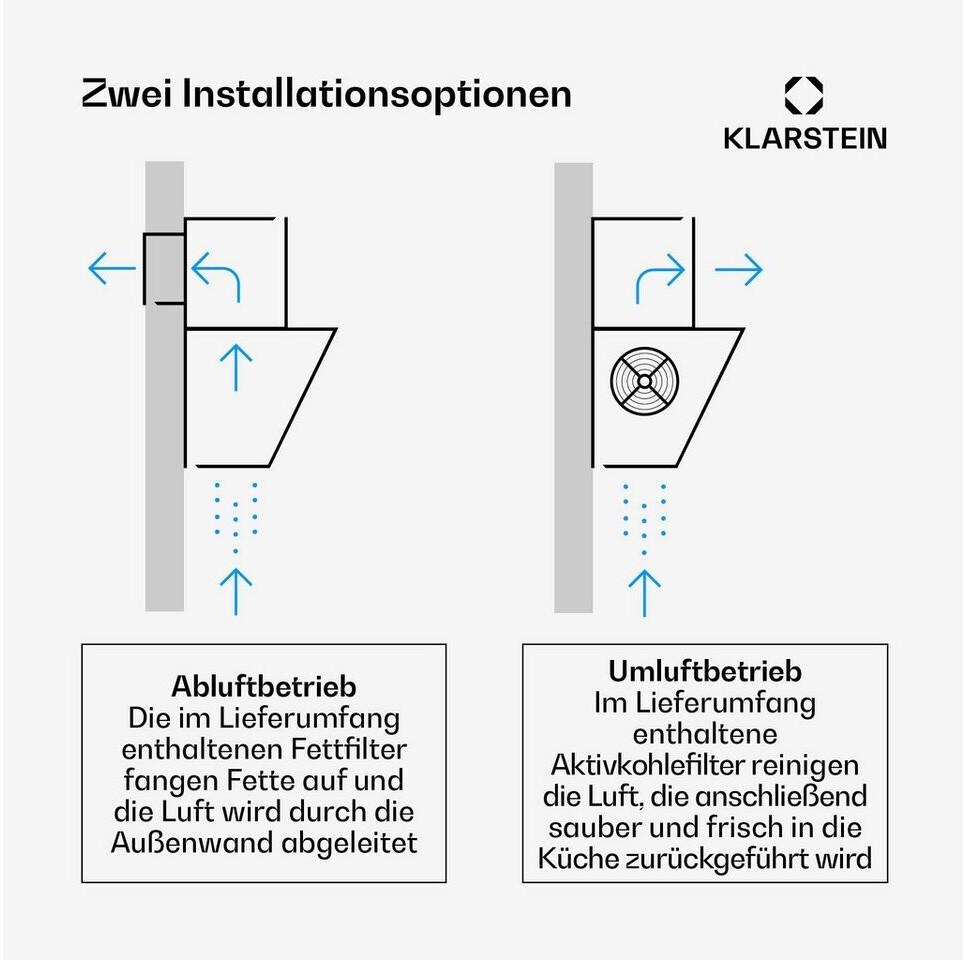 Zwei Installationsoptionen

KLARSTEIN

Abluftbetrieb
Die im Lieferumfang enthaltenen Fettfilter fangen Fette auf und die Luft wird durch die Außenwand abgeleitet

Umluftbetrieb
Im Lieferumfang enthaltene Aktivkohlefilter reinigen die Luft, die anschließend sauber und frisch in die Küche zurückgeführt wird