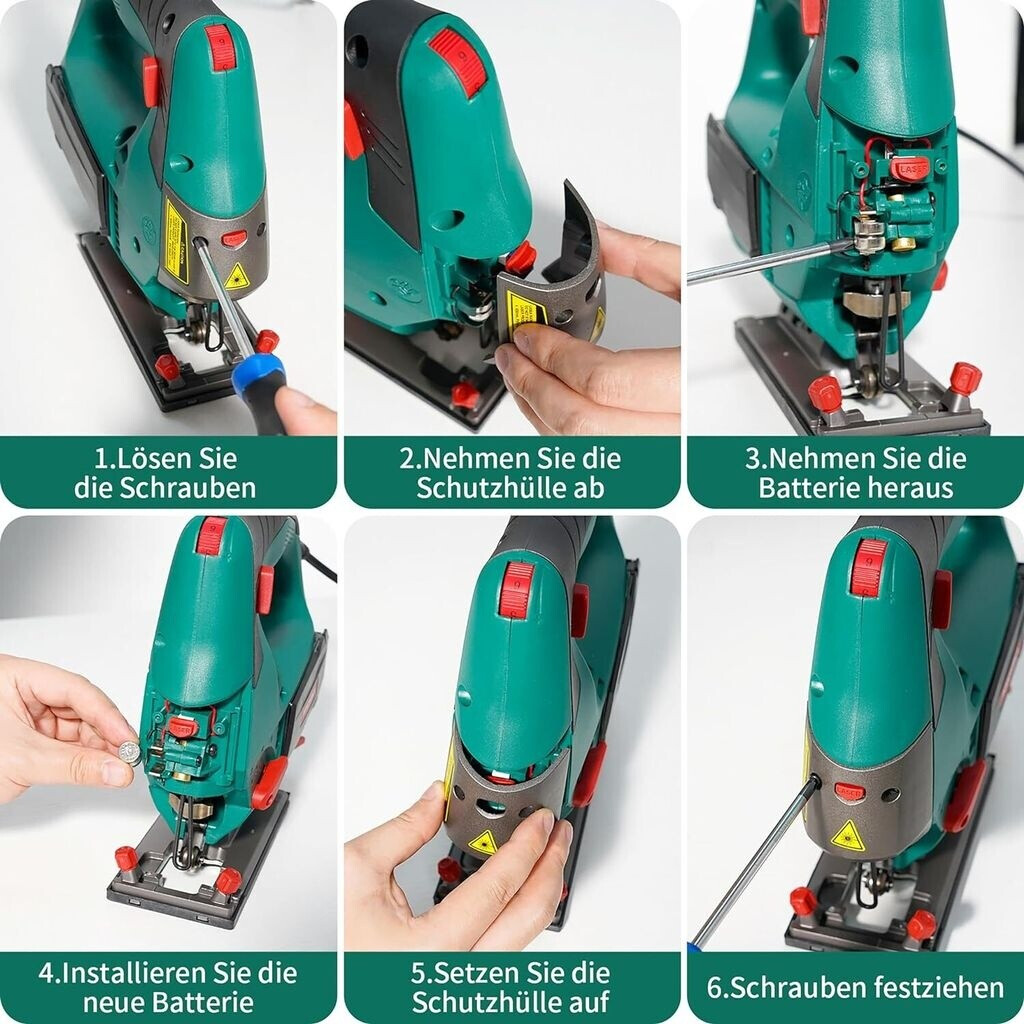 1.Lösen Sie die Schrauben

2.Nehmen Sie die Schutzhülle ab

3.Nehmen Sie die Batterie heraus

4.Installieren Sie die neue Batterie

5.Setzen Sie die Schutzhülle auf

6.Schrauben festziehen