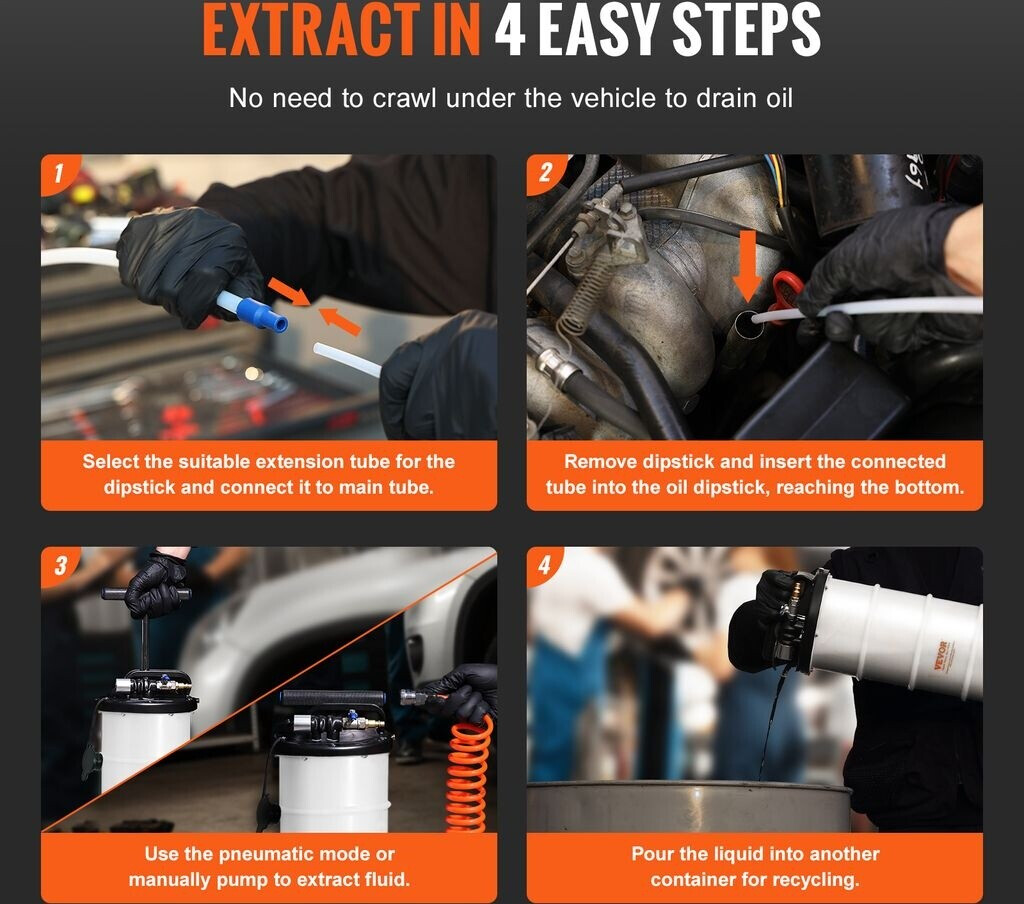 EXTRACT IN 4 EASY STEPS

No need to crawl under the vehicle to drain oil

1

Select the suitable extension tube for the dipstick and connect it to main tube.

2

Remove dipstick and insert the connected tube into the oil dipstick, reaching the bottom.

3

Use the pneumatic mode or manually pump to extract fluid.

4

VEVOR

Pour the liquid into another container for recycling.