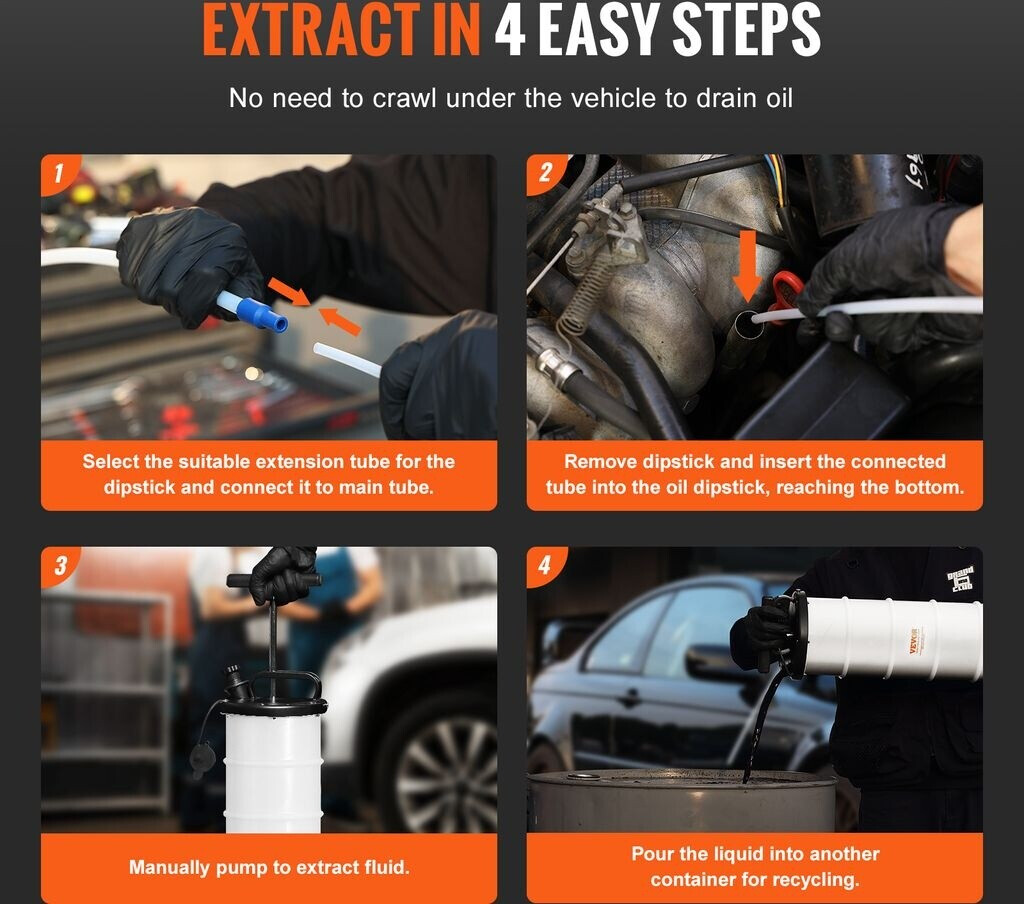 EXTRACT IN 4 EASY STEPS

No need to crawl under the vehicle to drain oil

1

Select the suitable extension tube for the dipstick and connect it to main tube.

2

Remove dipstick and insert the connected tube into the oil dipstick, reaching the bottom.

3

Manually pump to extract fluid.

4

VEVOR

Pour the liquid into another container for recycling.