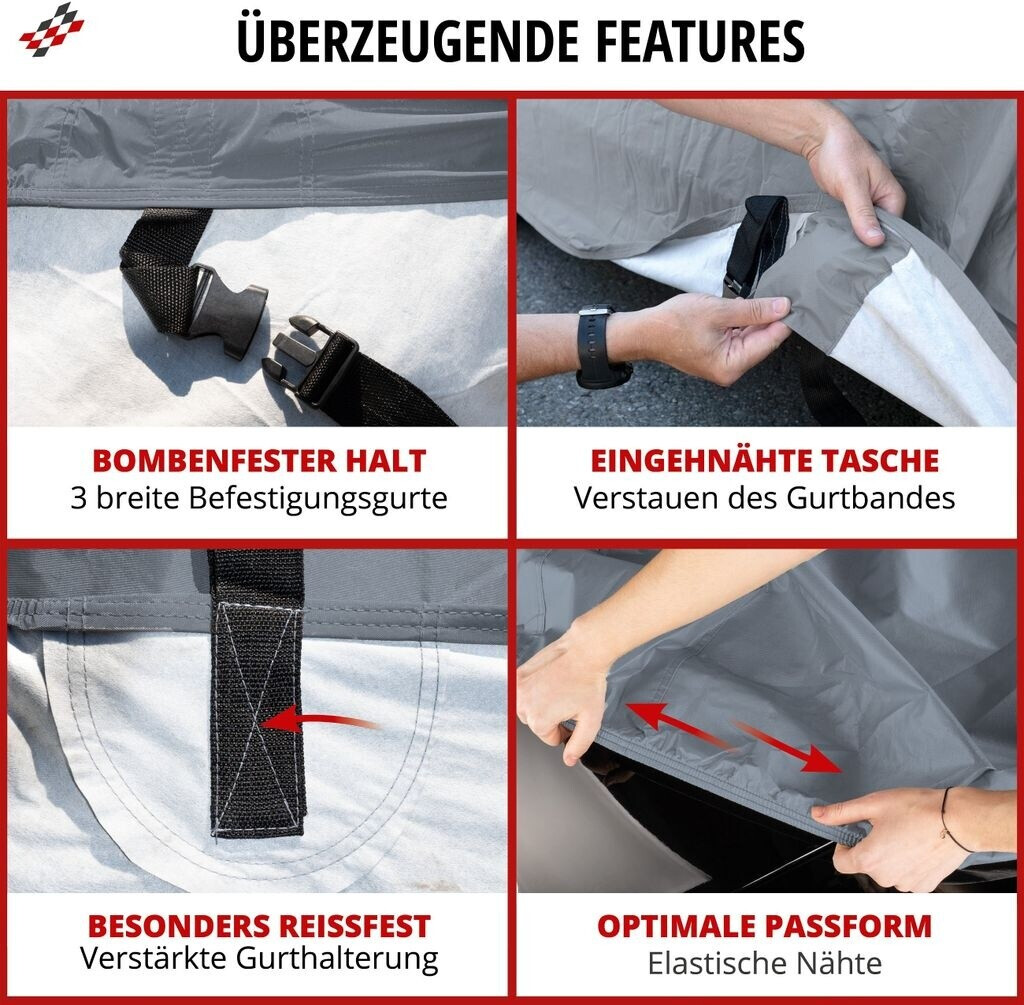 ÜBERZEUGENDE FEATURES

BOMBENFESTER HALT
3 breite Befestigungsgurte

EINGEHNÄHTE TASCHE
Verstauen des Gurtbandes

BESONDERS REISSFEST
Verstärkte Gurthalterung

OPTIMALE PASSFORM
Elastische Nähte