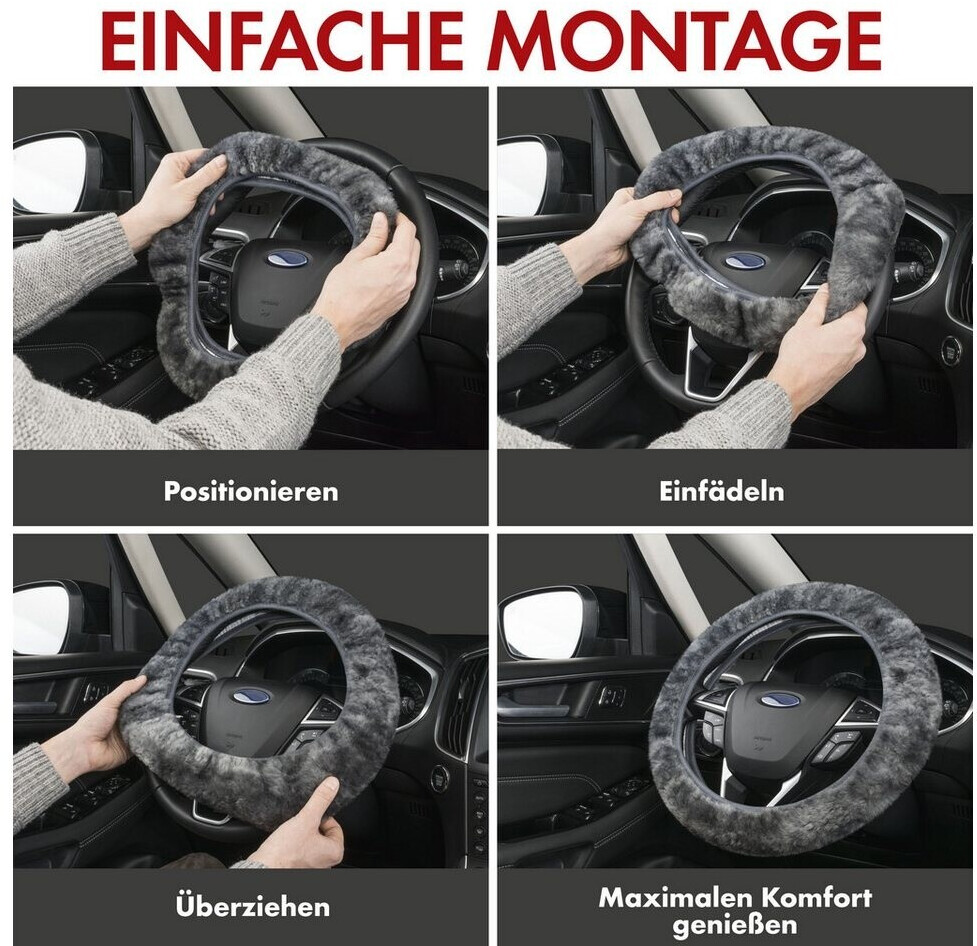 EINFACHE MONTAGE

Positionieren

Einfädeln

Überziehen

Maximalen Komfort genießen