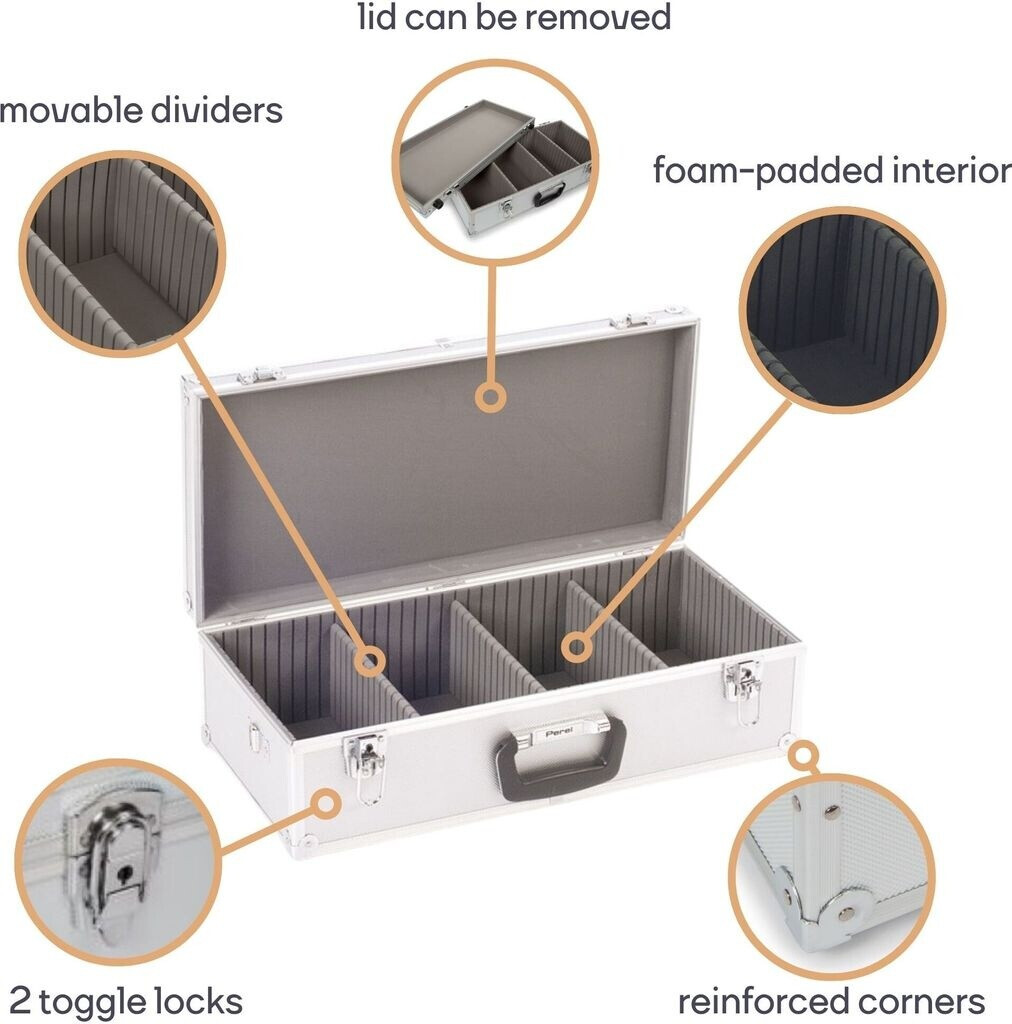 lid can be removed

movable dividers

foam-padded interior

Perel

2 toggle locks

reinforced corners