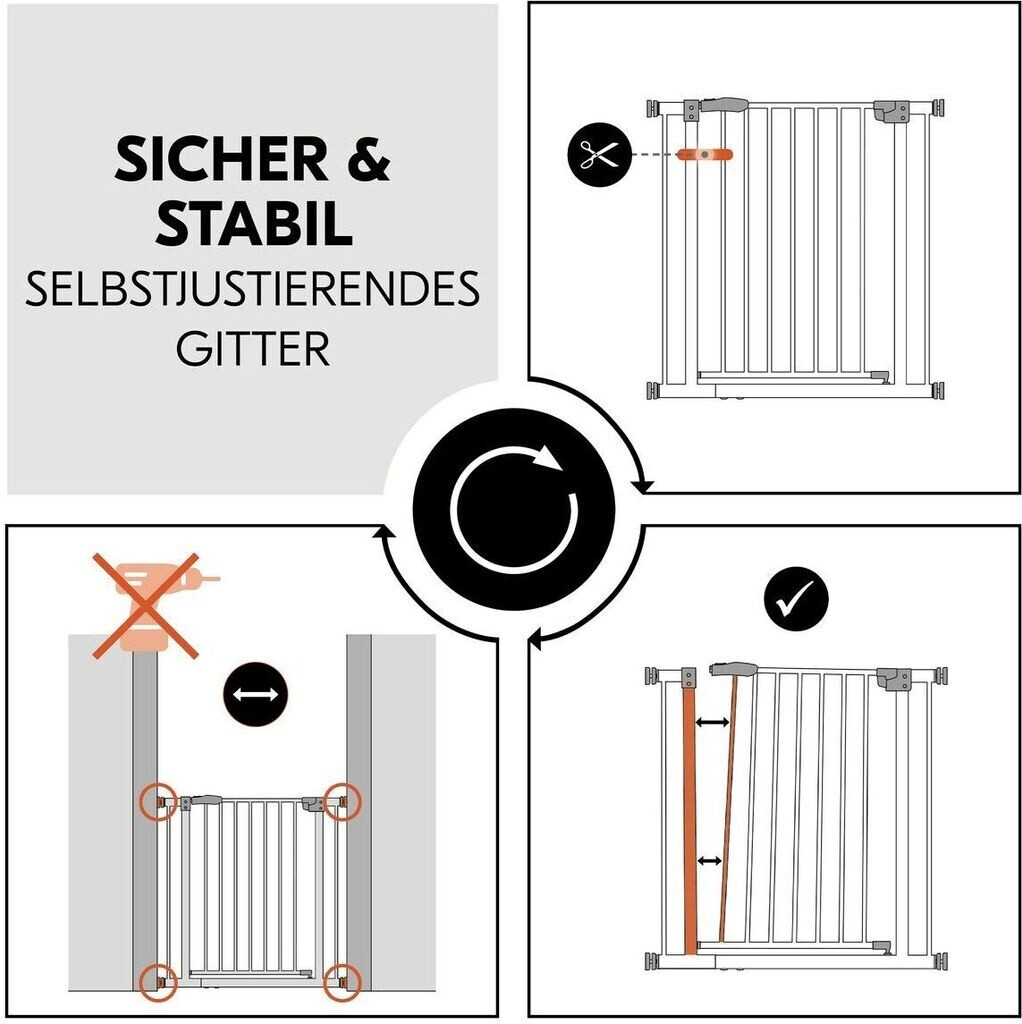 SICHER & STABIL
SELBSTJUSTIERENDES GITTER