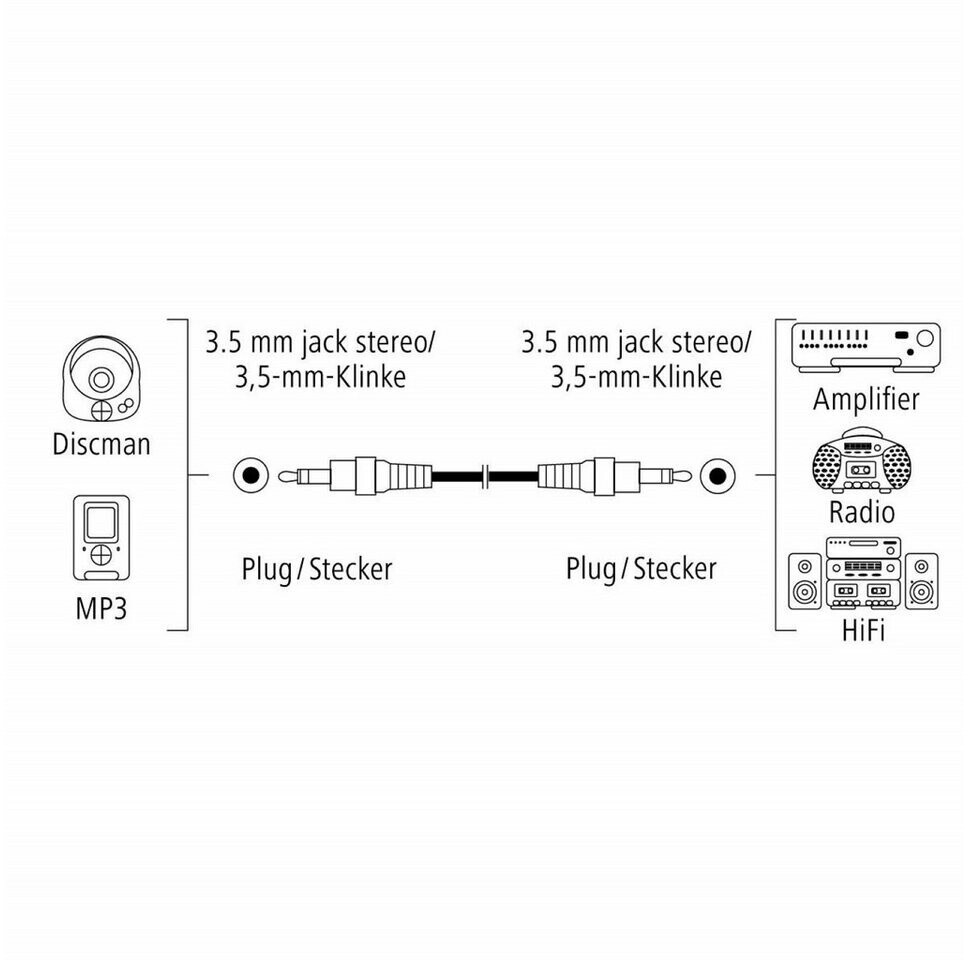 Discman

MP3

3.5 mm jack stereo/
3,5-mm-Klinke

Plug / Stecker

3.5 mm jack stereo/
3,5-mm-Klinke

Plug / Stecker

Amplifier

Radio

HiFi