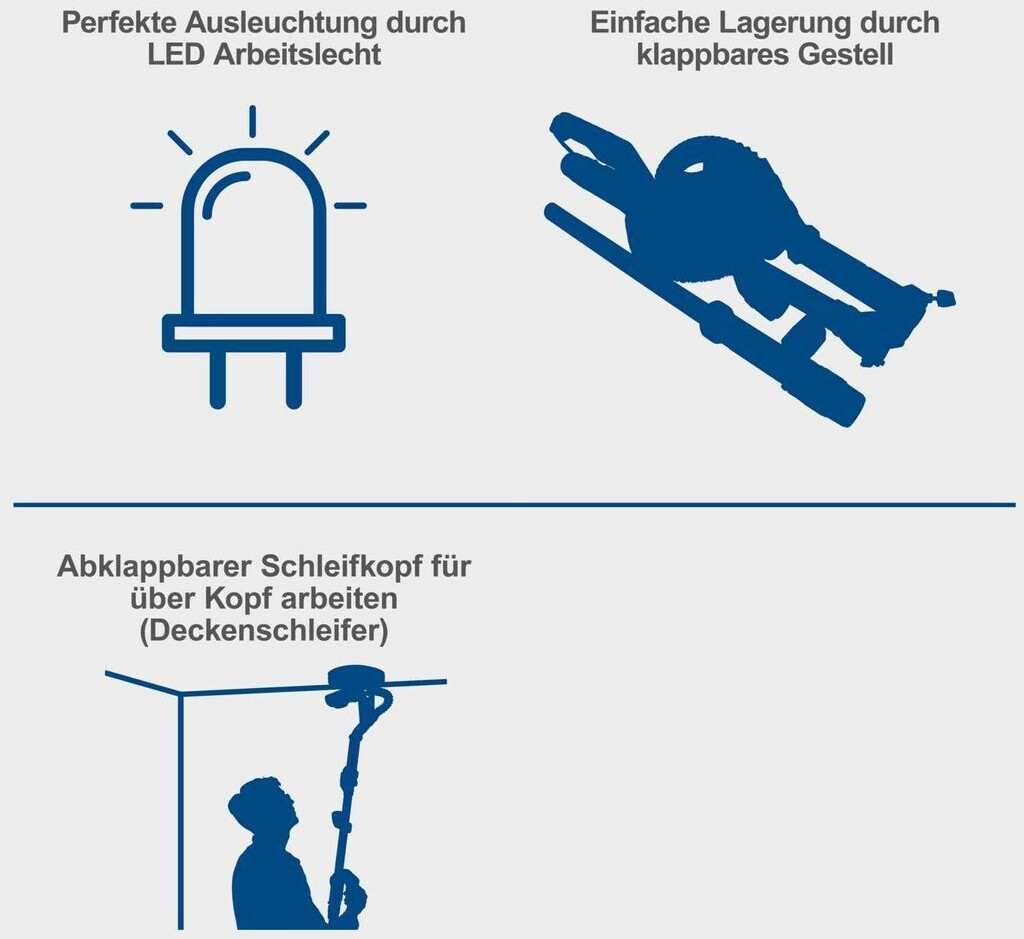 Perfekte Ausleuchtung durch LED Arbeitslecht

Einfache Lagerung durch klappbares Gestell

Abklappbarer Schleifkopf für über Kopf arbeiten (Deckenschleifer)