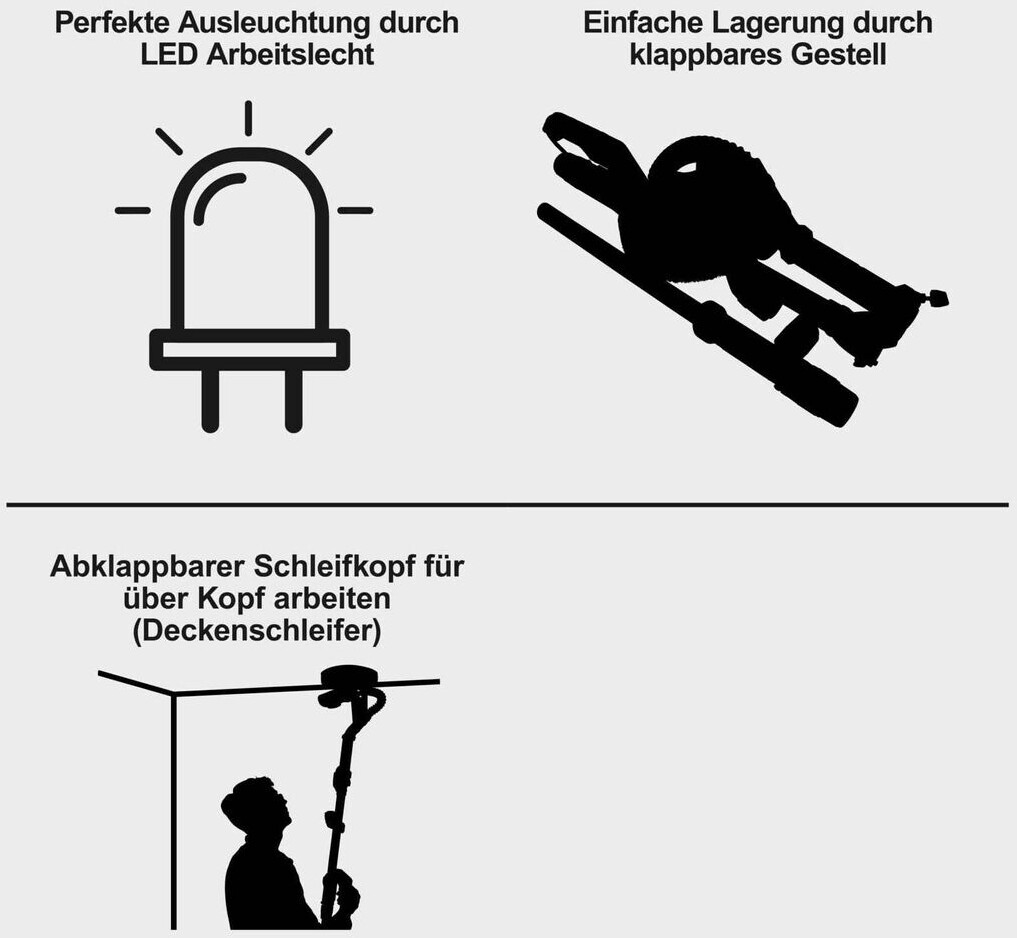 Perfekte Ausleuchtung durch LED Arbeitslecht

Einfache Lagerung durch klappbares Gestell

Abklappbarer Schleifkopf für über Kopf arbeiten (Deckenschleifer)