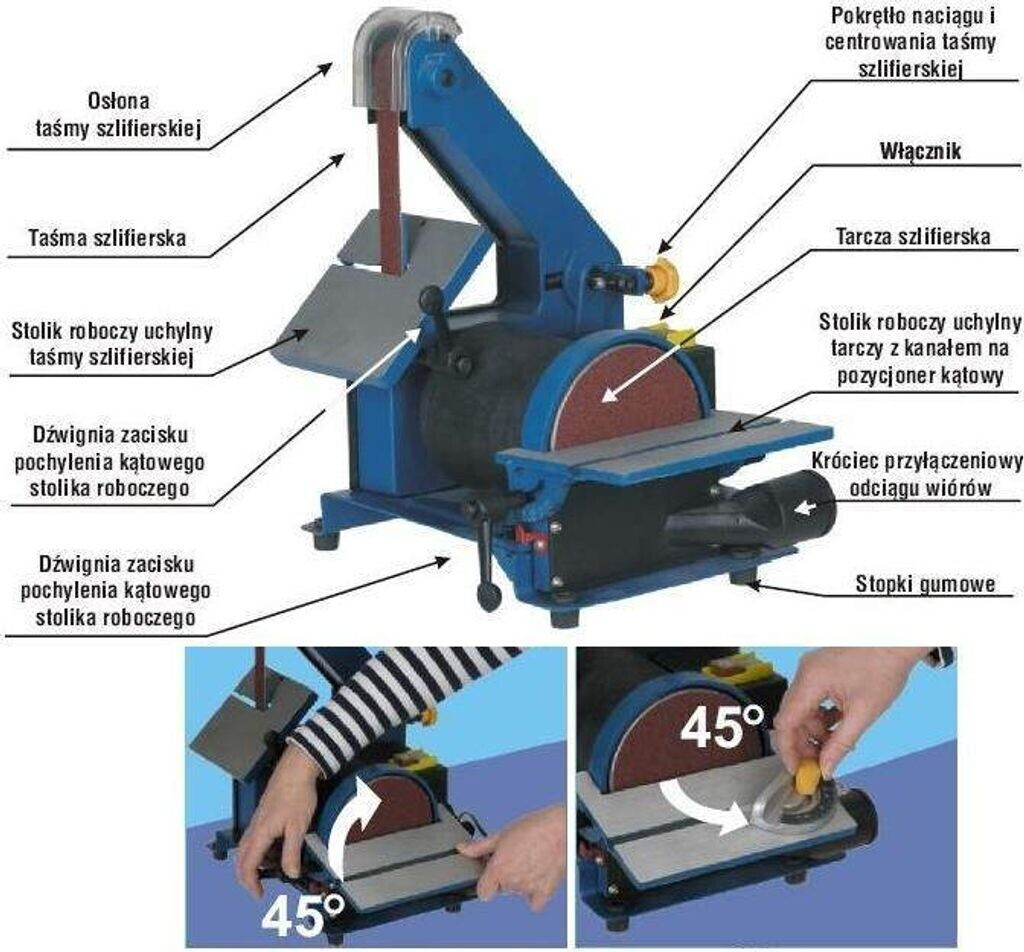 Osłona taśmy szlifierskiej

Taśma szlifierska

Stolik roboczy uchylny taśmy szlifierskiej

Dźwignia zacisku pochylenia kątowego stolika roboczego

Dźwignia zacisku pochylenia kątowego stolika roboczego

Pokrętło naciągu i centrowania taśmy szlifierskiej

Włącznik

Tarcza szlifierska

Stolik roboczy uchylny tarczy z kanałem na pozycjoner kątowy

Króciec przyłączeniowy odciągu wiórów

Stopki gumowe

45°

45°