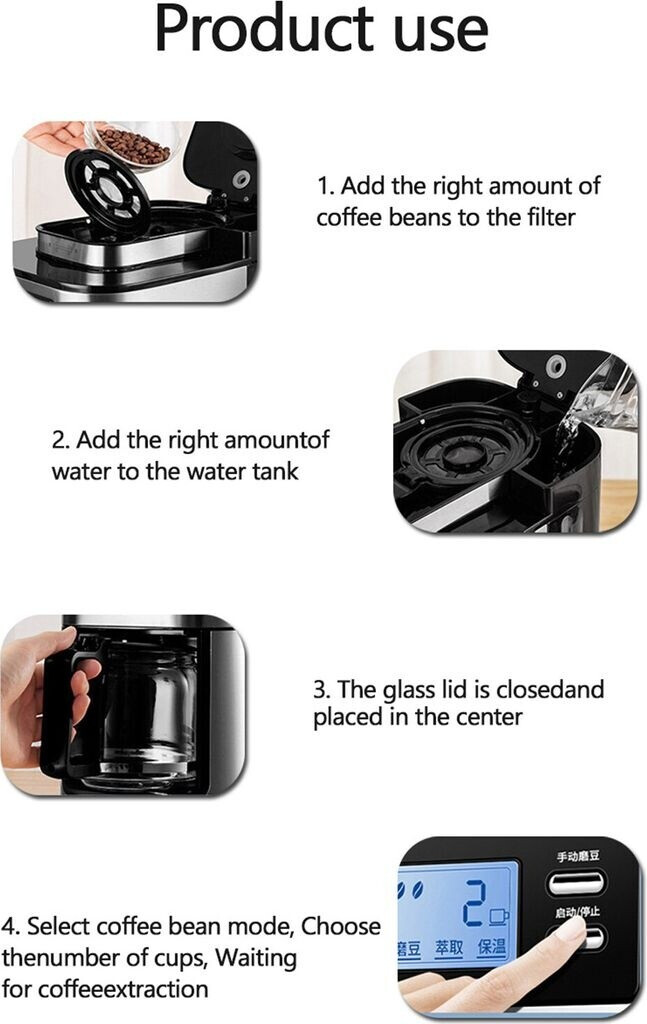 Product use

1. Add the right amount of coffee beans to the filter

2. Add the right amountof water to the water tank

3. The glass lid is closedand placed in the center

4. Select coffee bean mode, Choose thenumber of cups, Waiting for coffeeextraction

手动磨豆

2

启动/停止

磨豆 萃取 保温